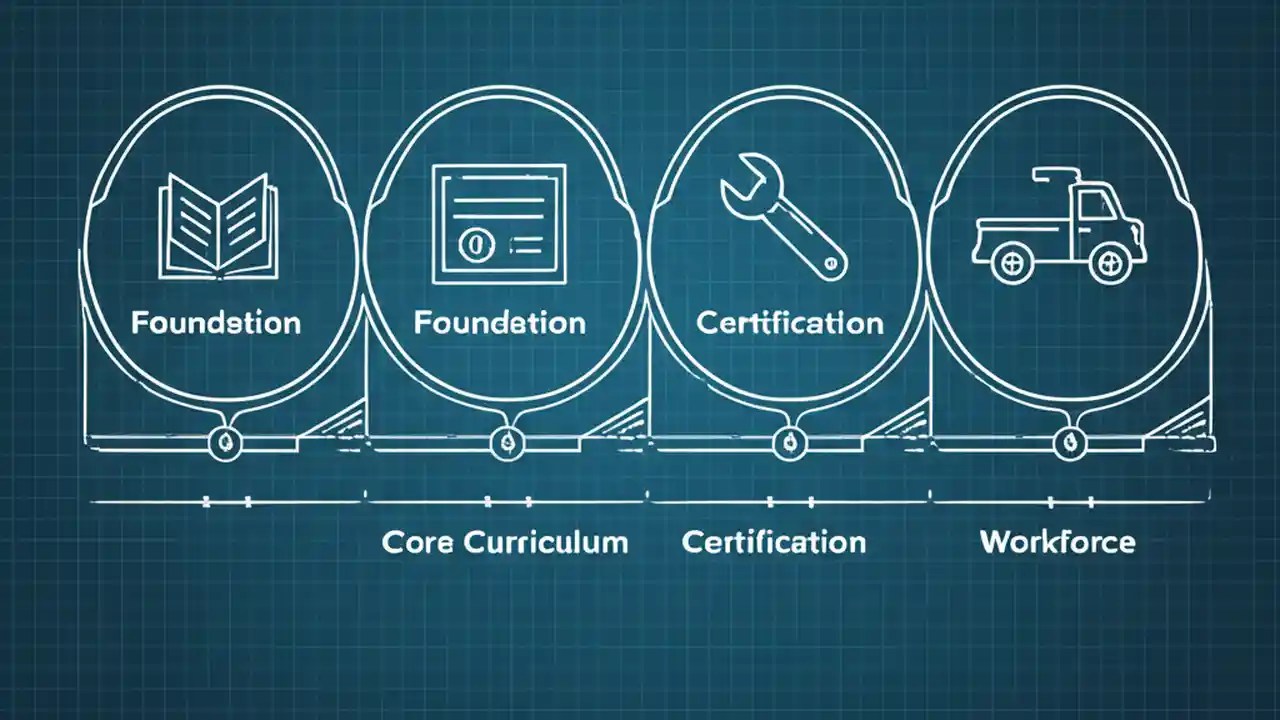 Foundetion

Foundetion

Certification

Core Curriculum

Certification

Workforce