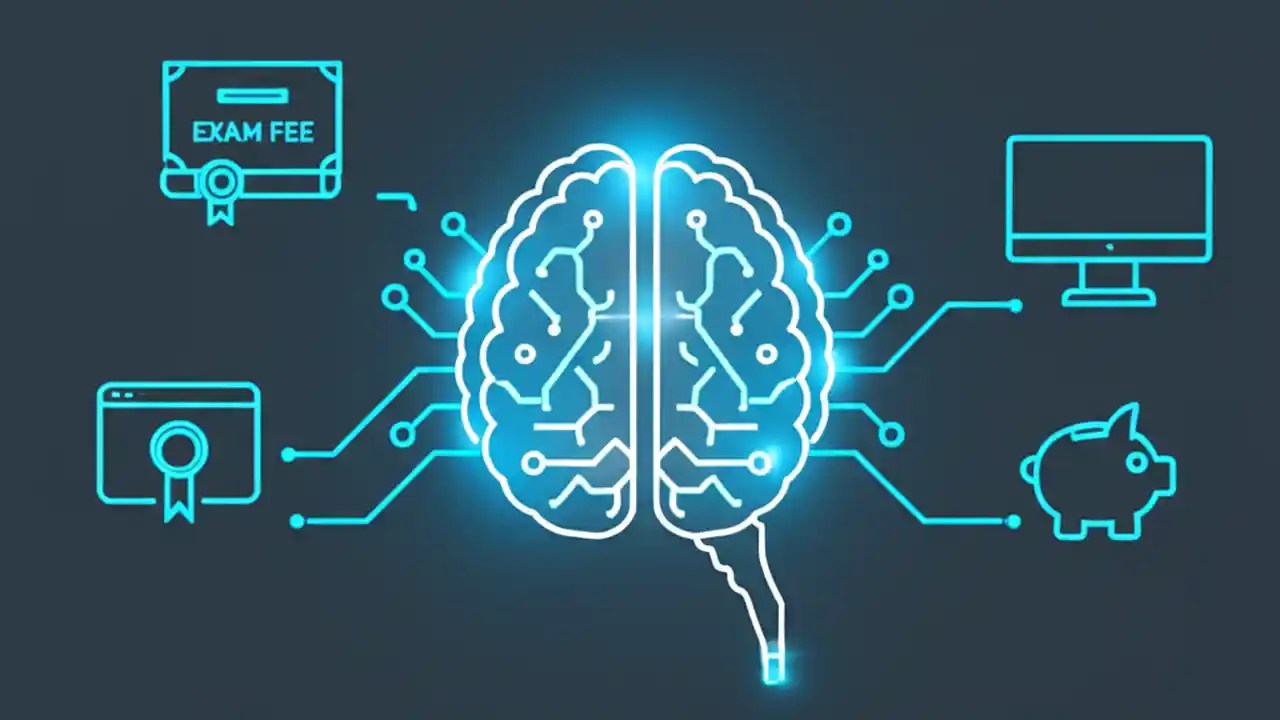 EXAM FEE