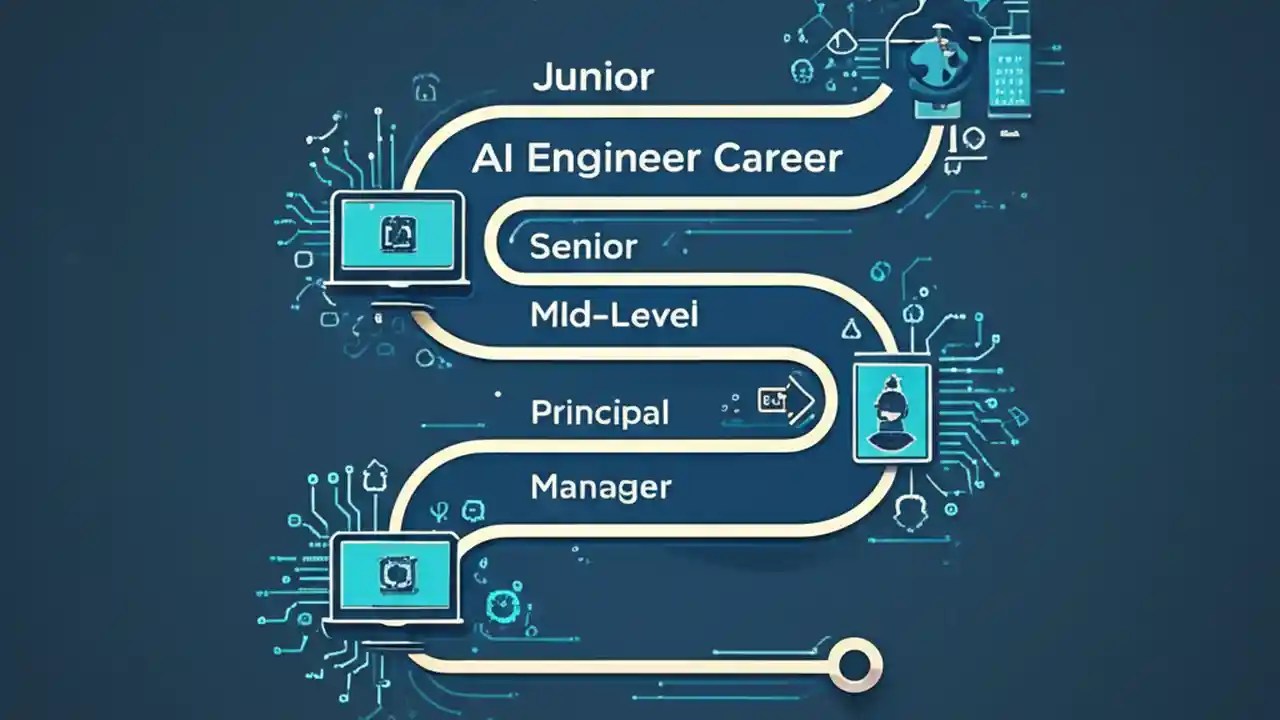 Junior

AI Engineer Career

Senior

MId-Level

Principal

Manager