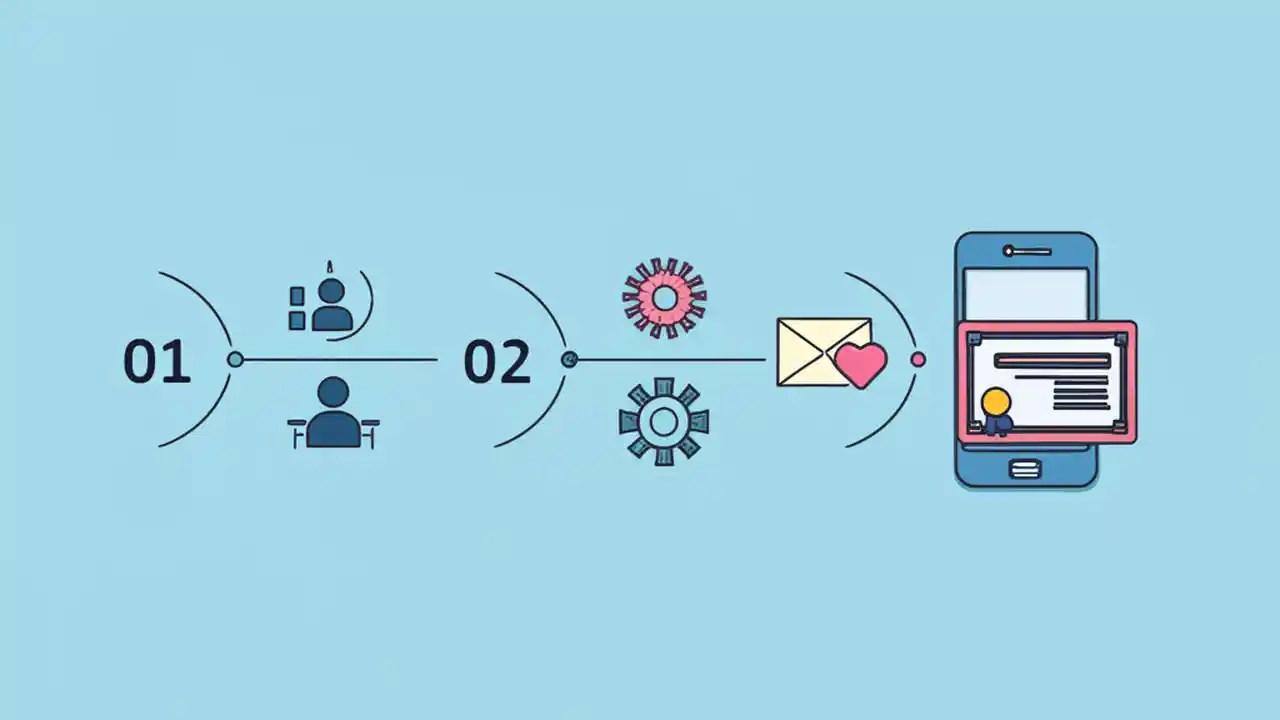 01

02