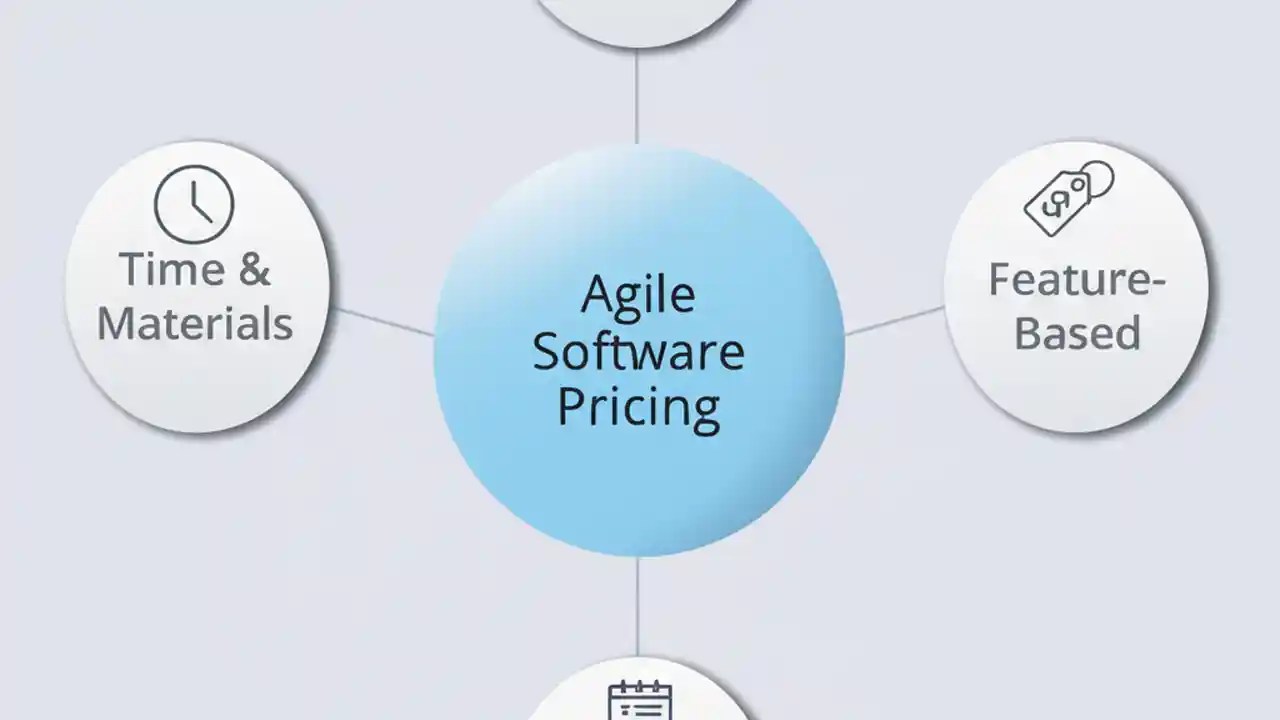 Time & Materials

Agile Software Pricing

Feature-Based