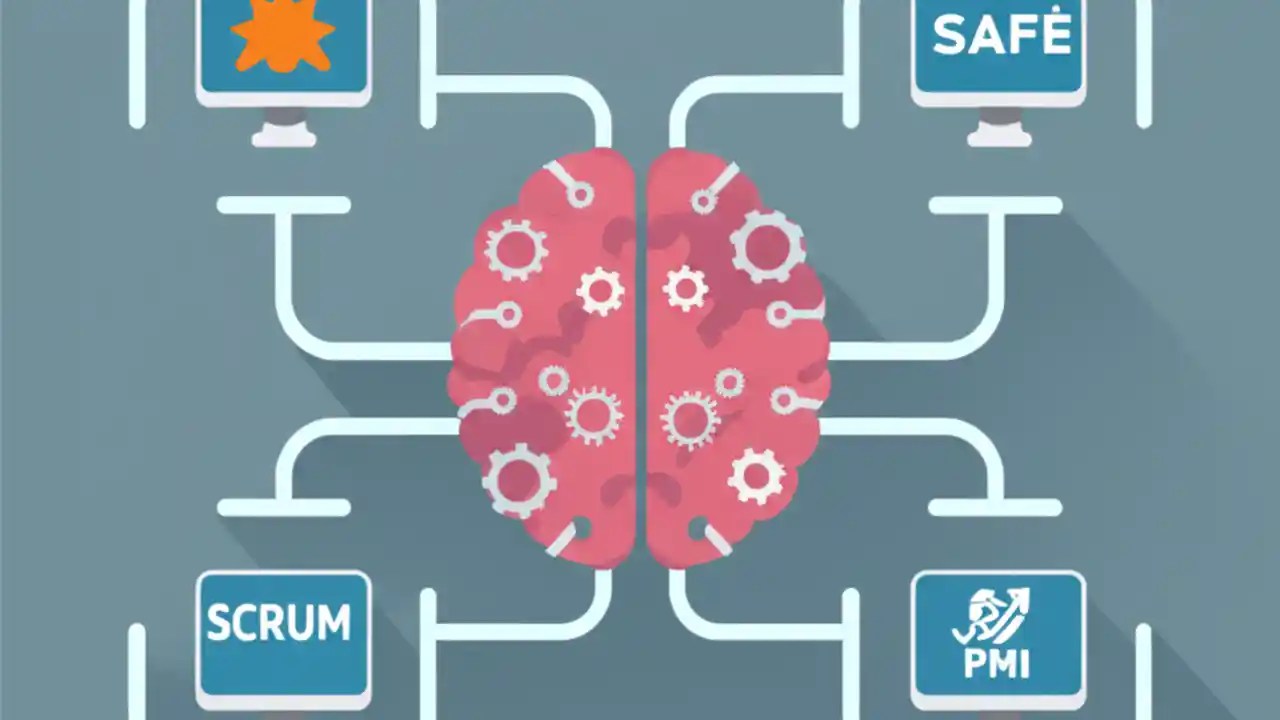 SAFĖ

SCRUM

PMI