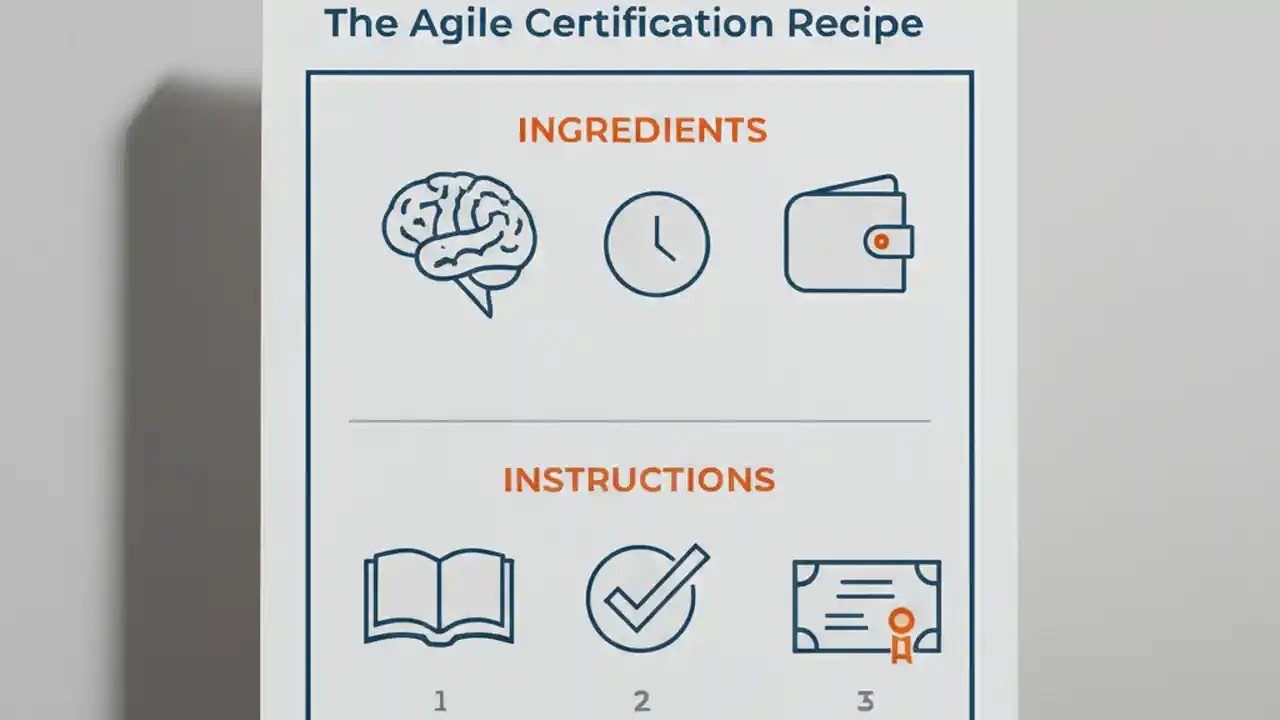 The Agile Certification Recipe

INGREDIENTS

INSTRUCTIONS

1
2
3