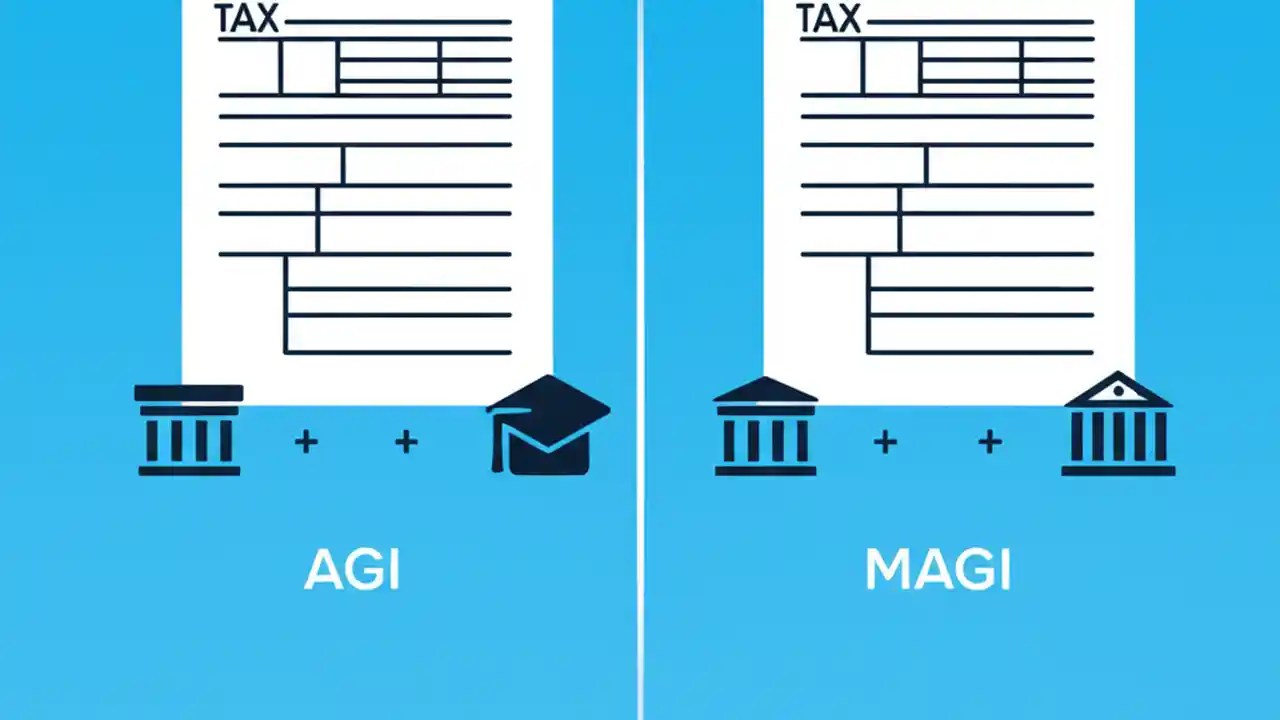 TAX

+ +

AGI

TAX

+ +

MAGI