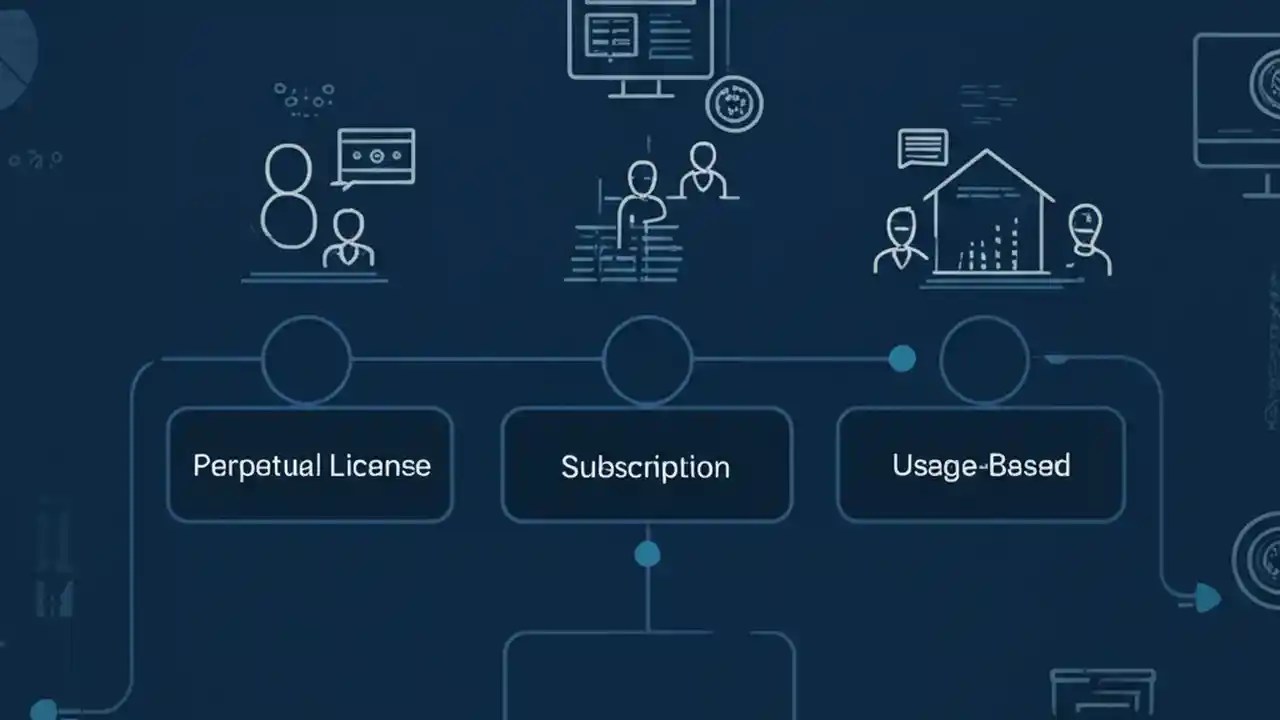 Perpetual License

Subscription

Usage-Based