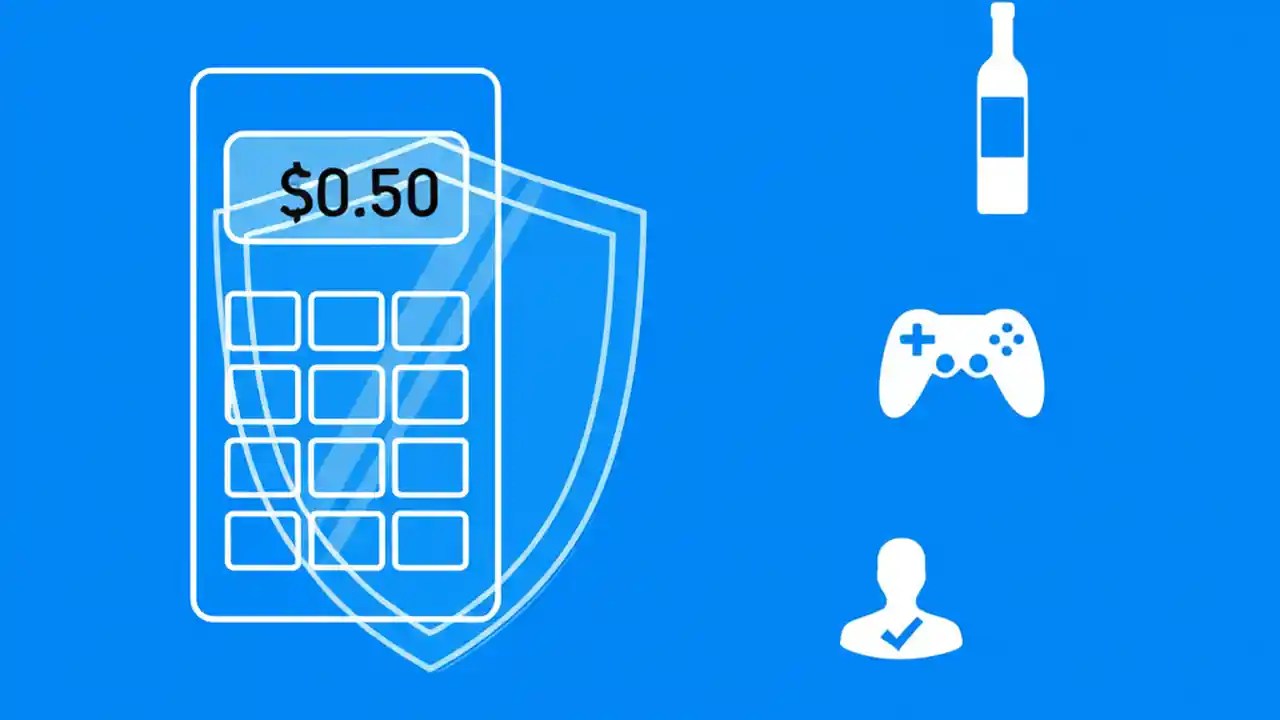 $0.50