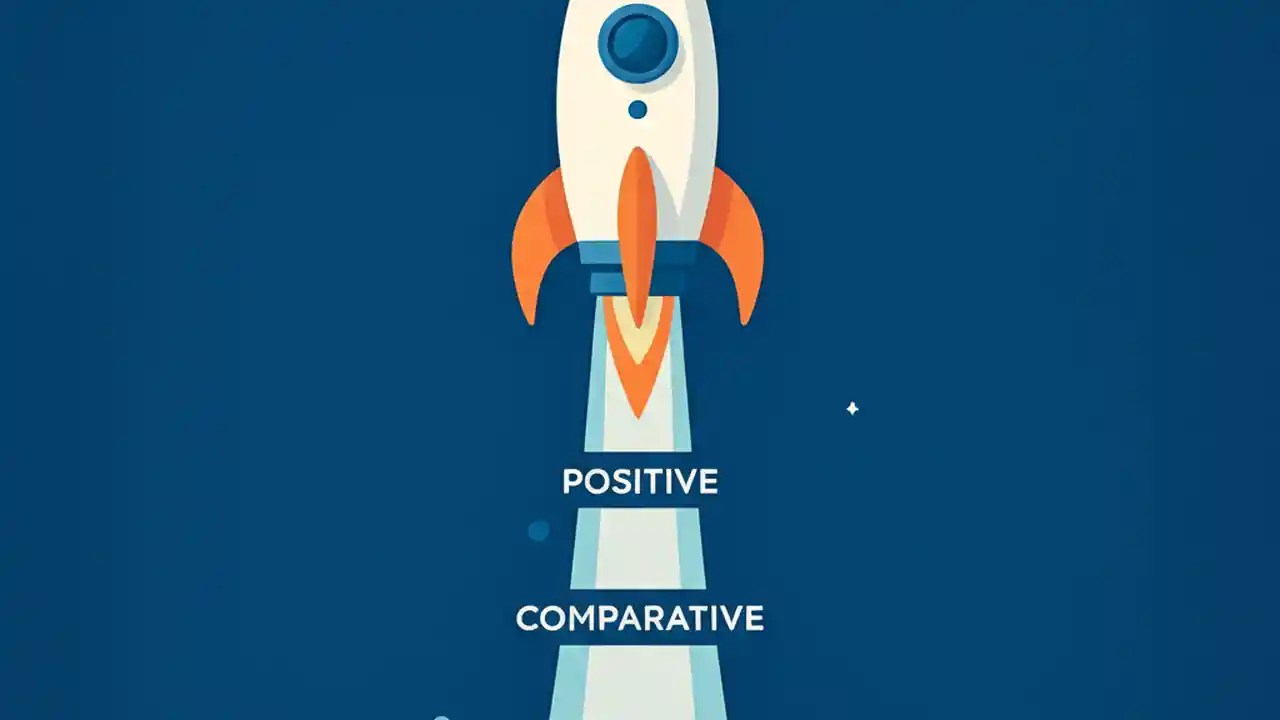 POSITIVE

COMPARATIVE