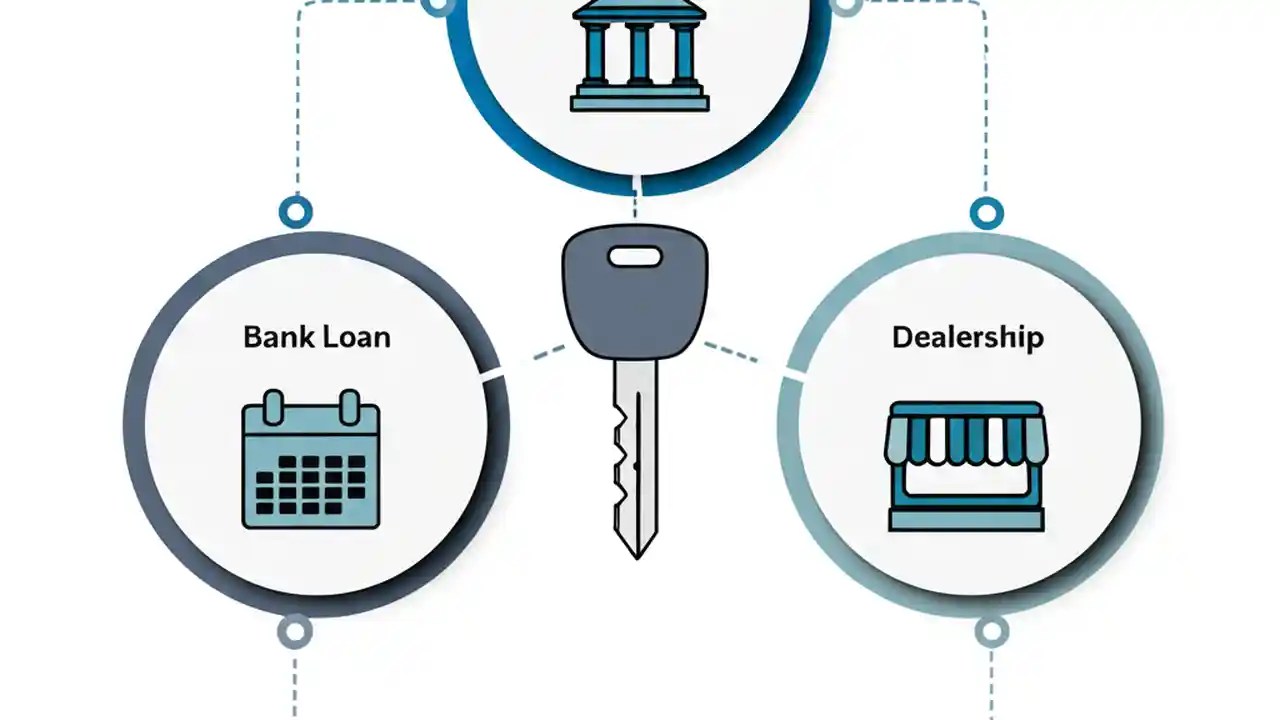 Bank Loan

Dealership