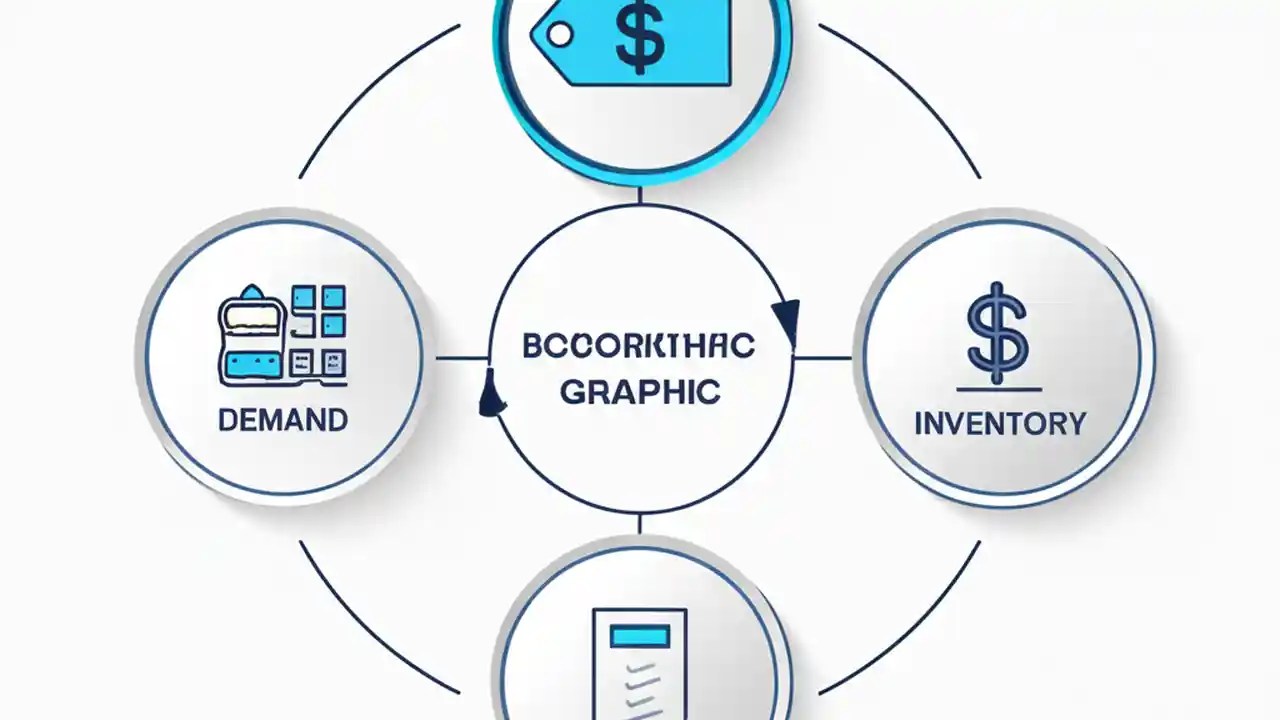 $

DEMAND

BCCORKTHAC
GRAPHIC

$
INVENTORY