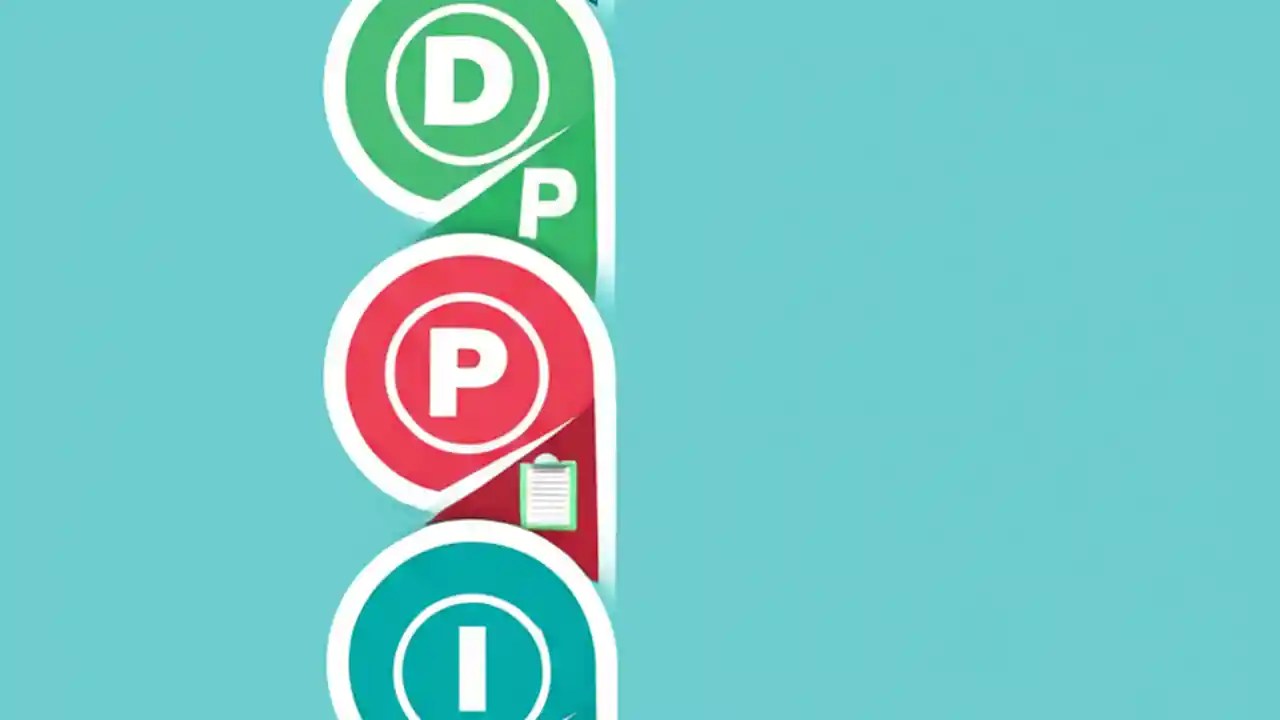 D
P
P
I