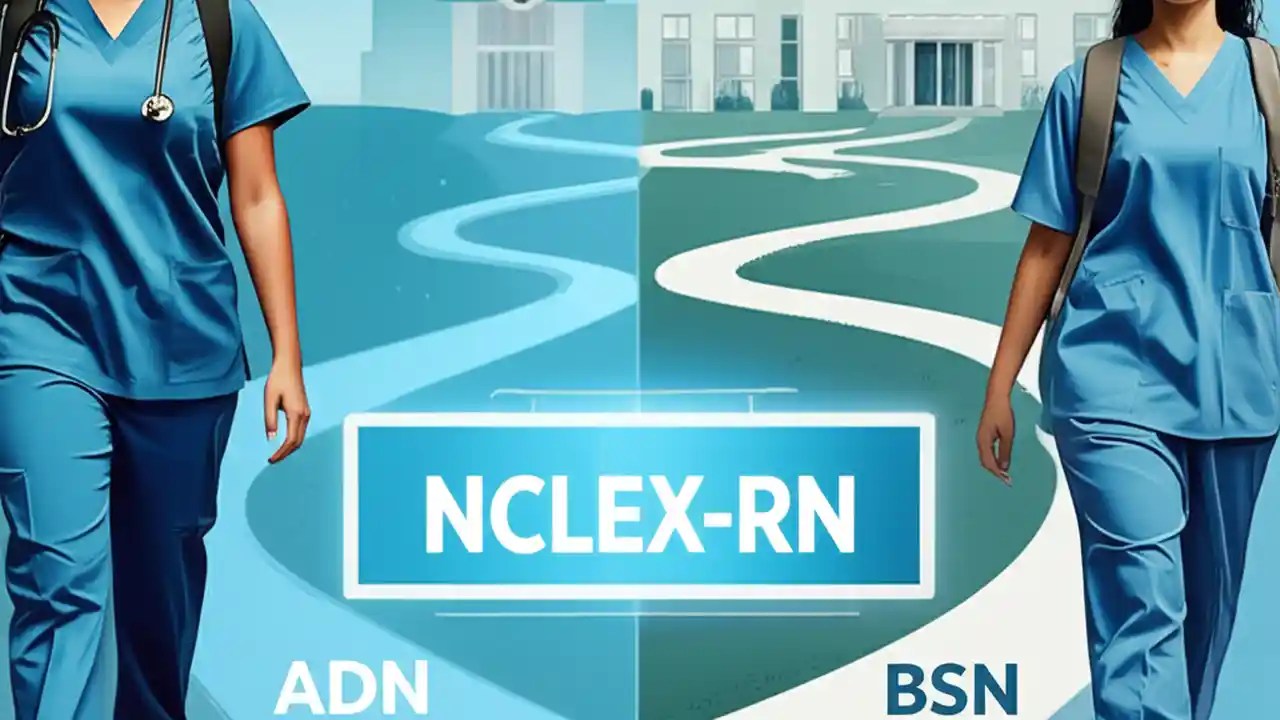 NCLEX-RN

ADN

BSN