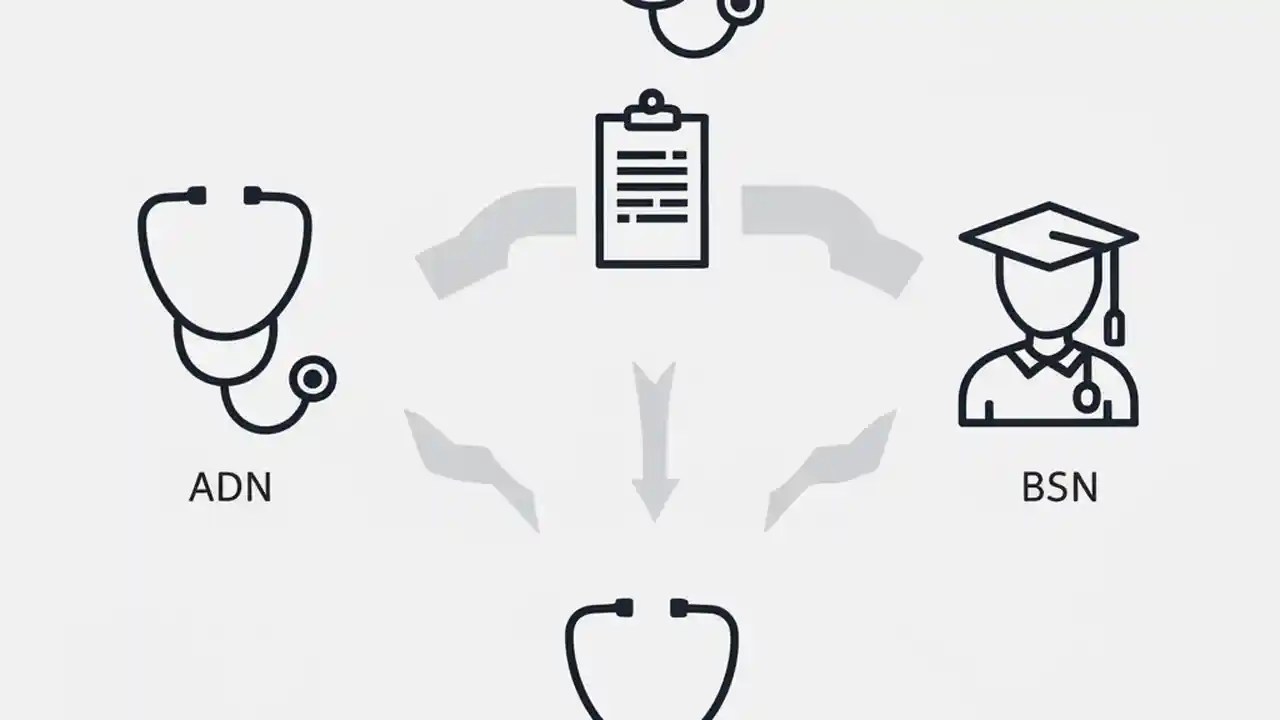 ADN

BSN