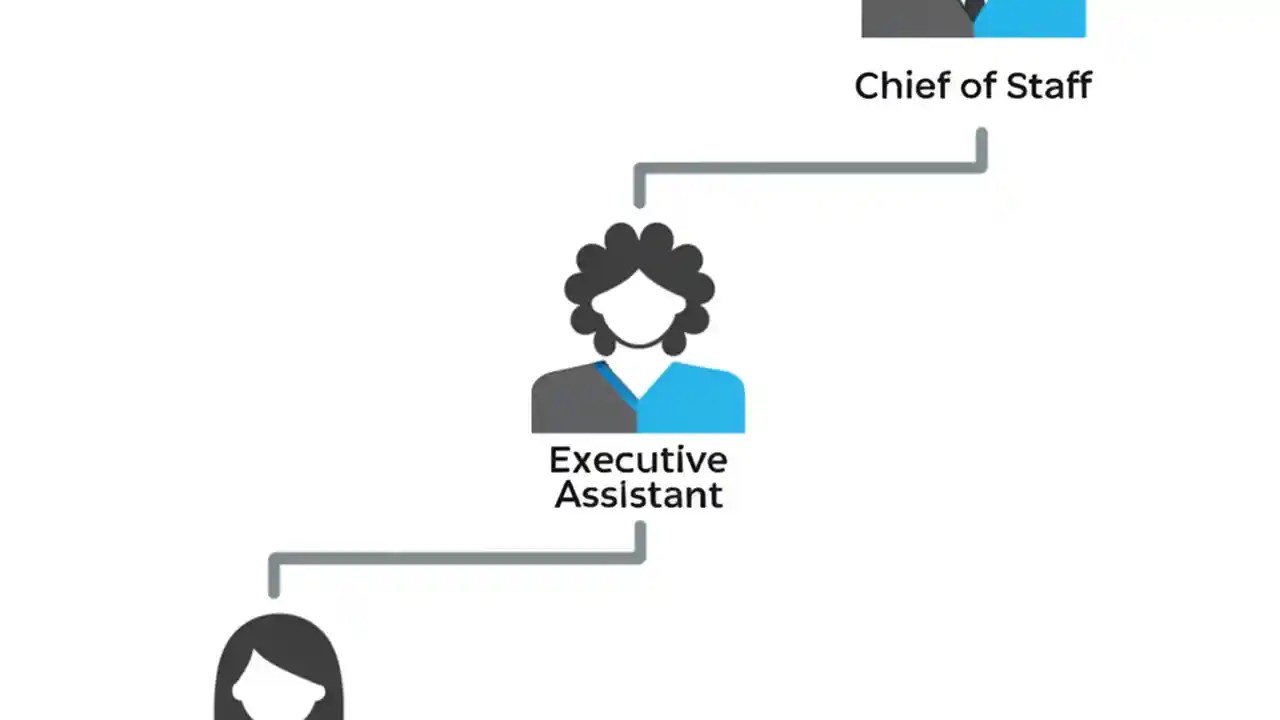 Chief of Staff

Executive Assistant