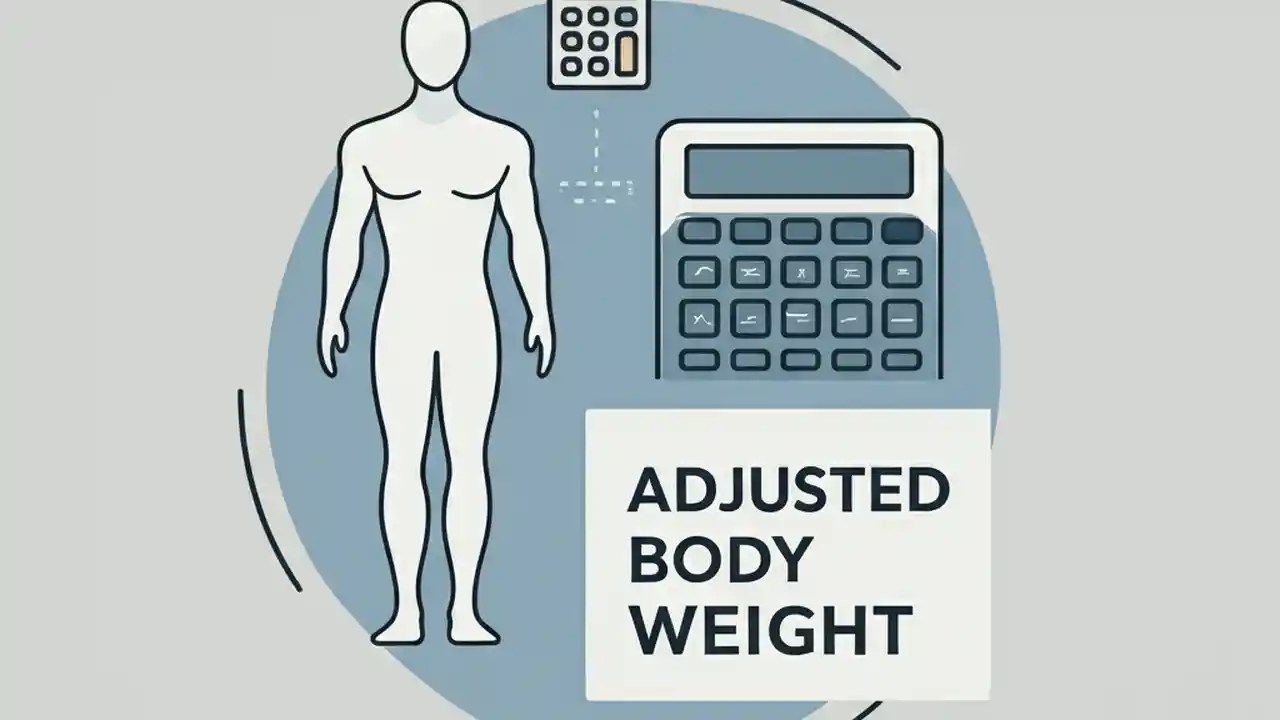 ADJUSTED BODY WEIGHT