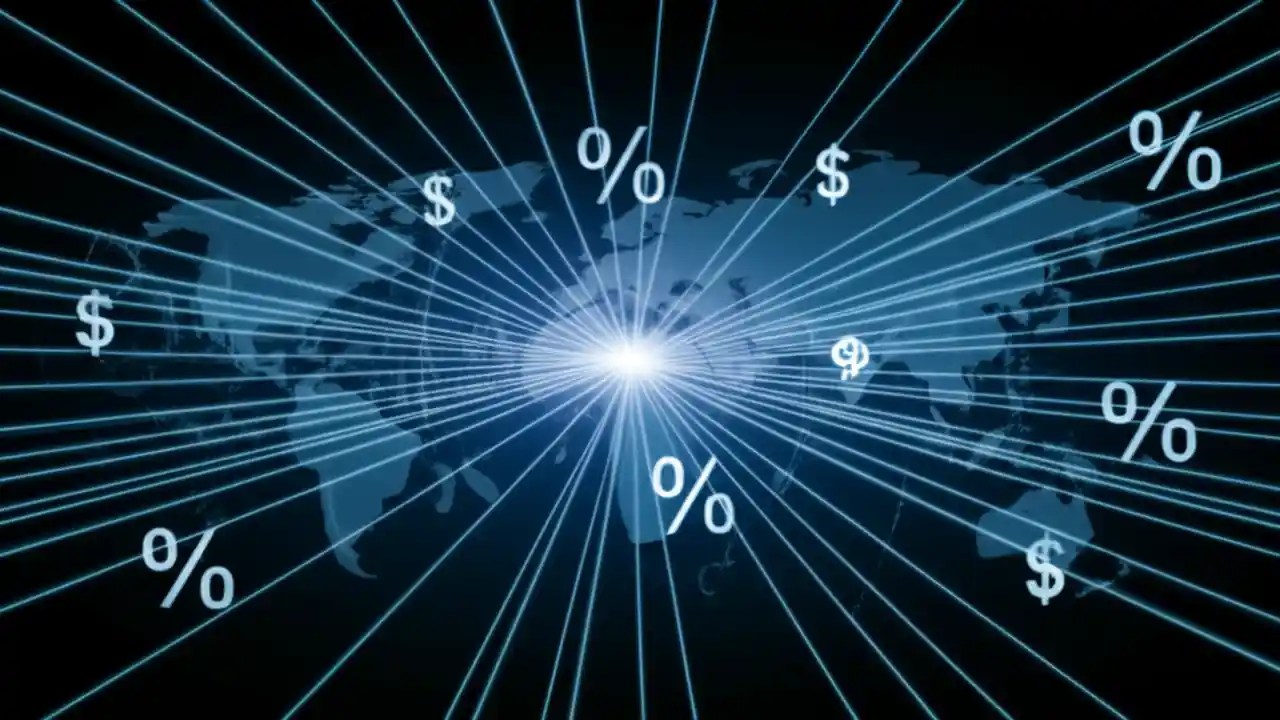 %
$
$
%
$
$
%
%
%
$