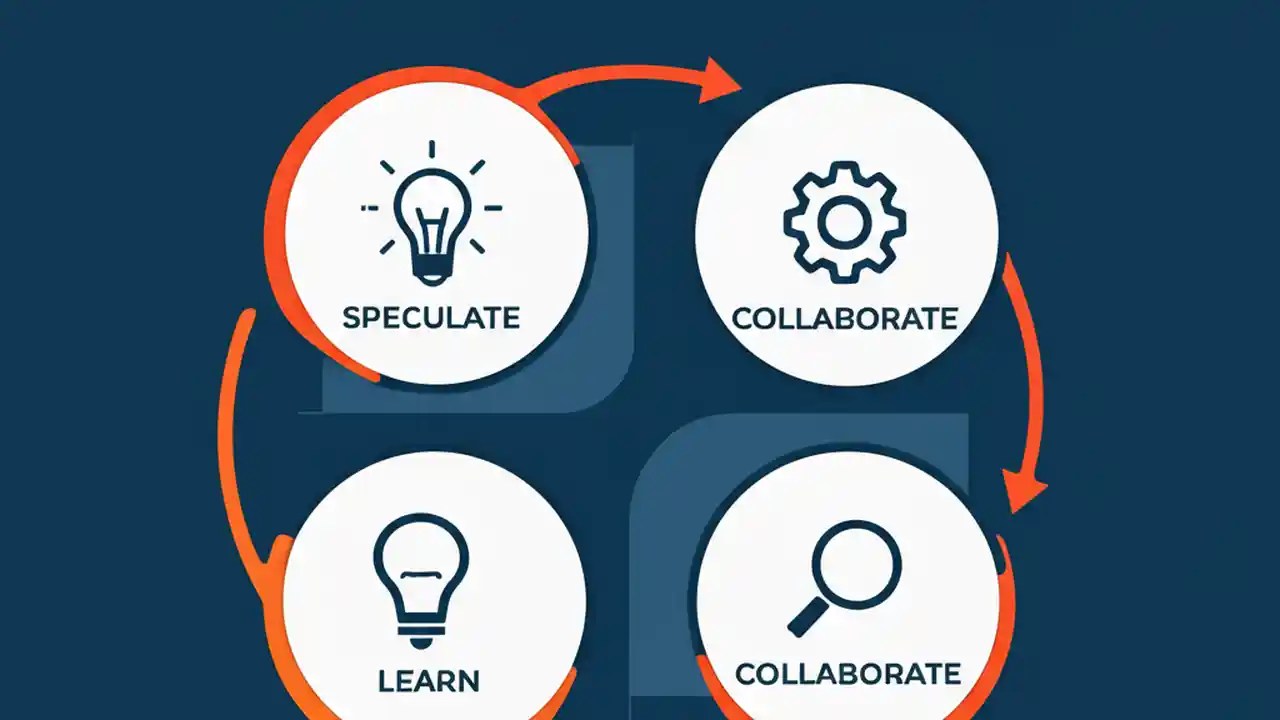 SPECULATE

COLLABORATE

LEARN

COLLABORATE