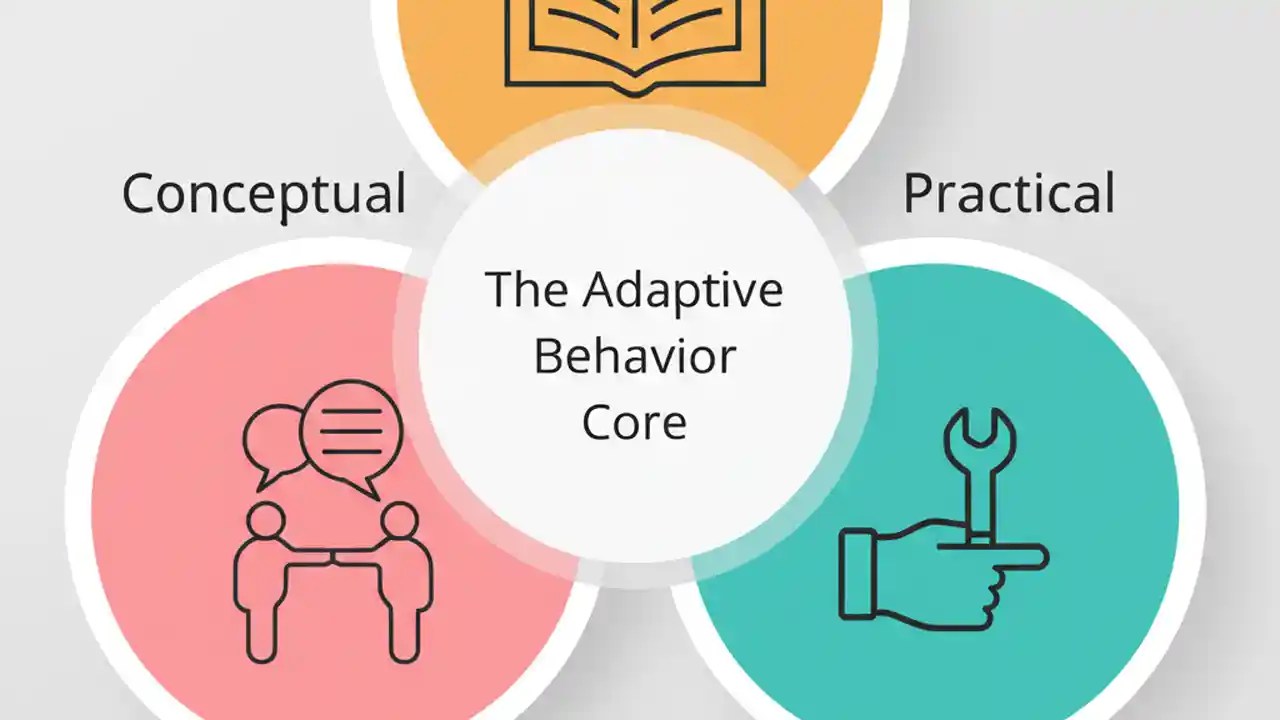 Conceptual

Practical

The Adaptive Behavior Core