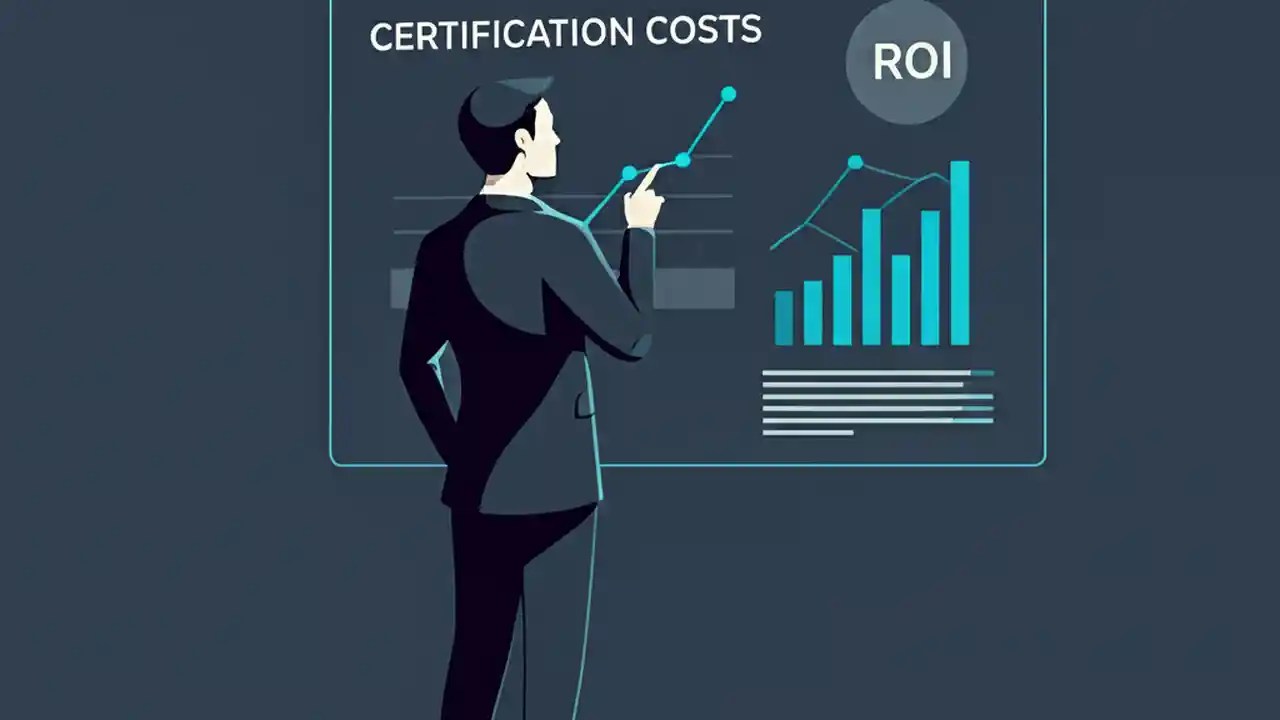 CERTIFICATION COSTS

ROI