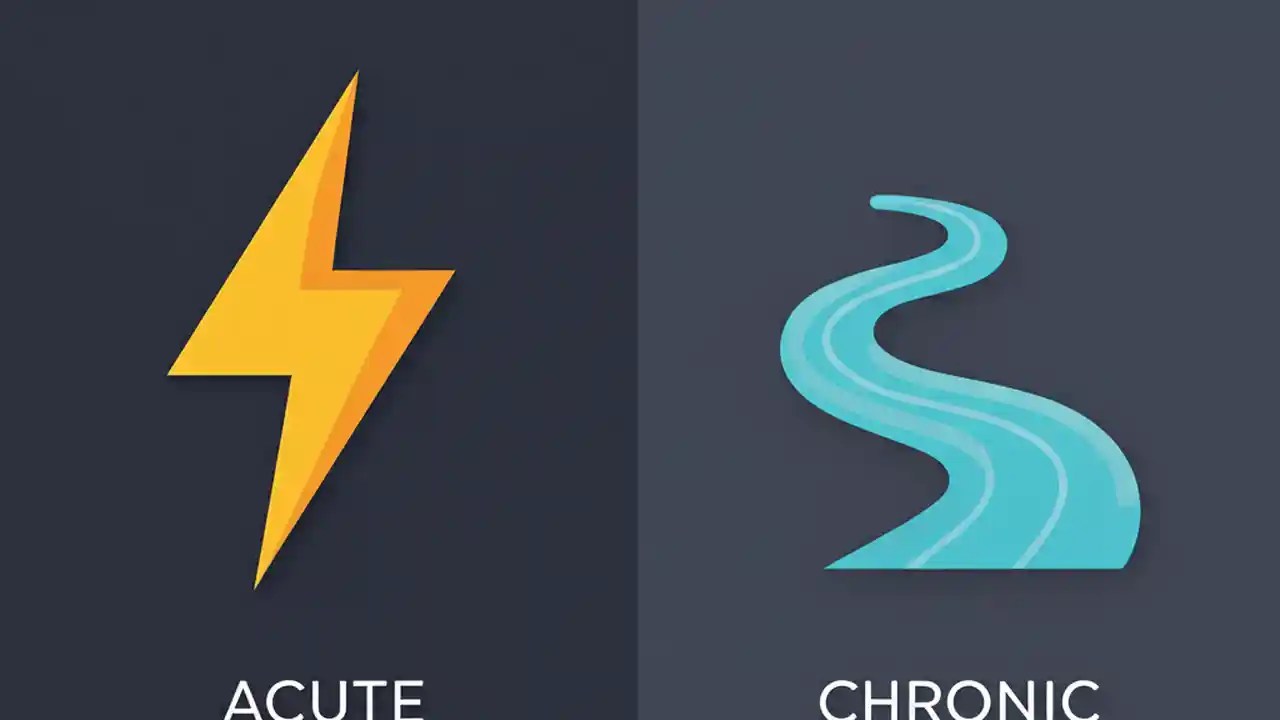 ACUTE

CHRONIC