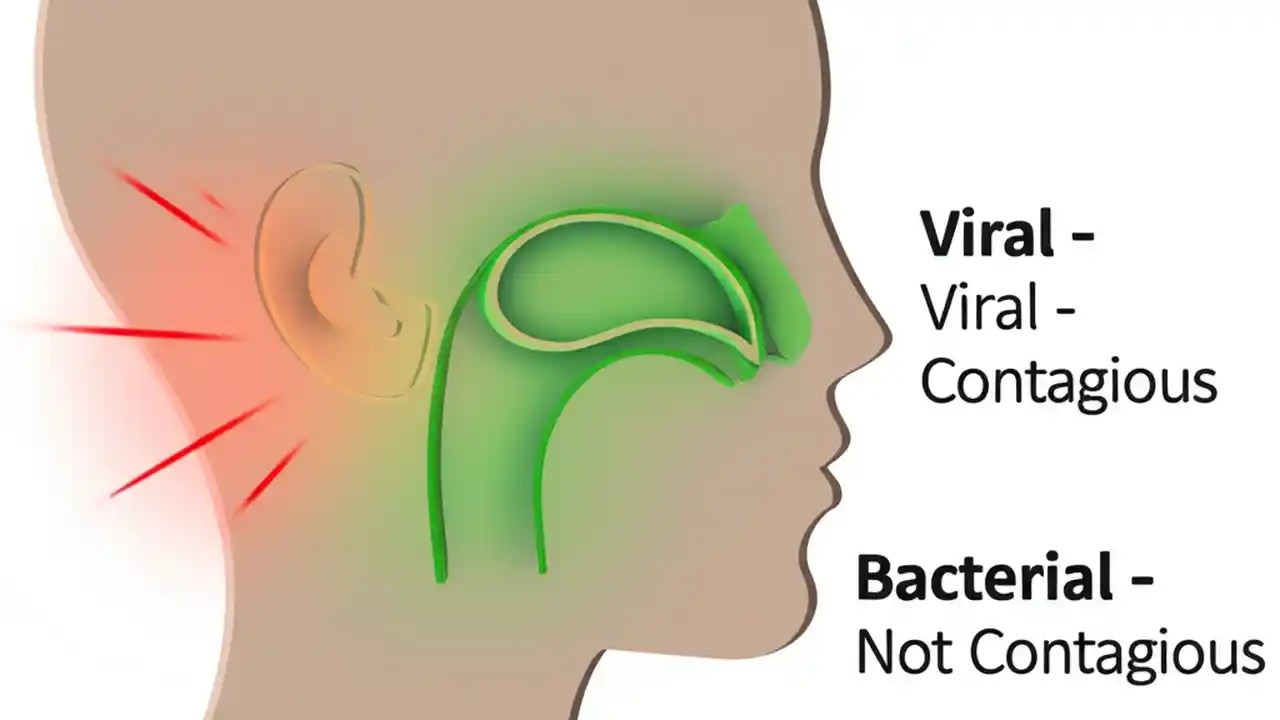 **Viral -**
Viral -
Contagious

**Bacterial -**
Not Contagious