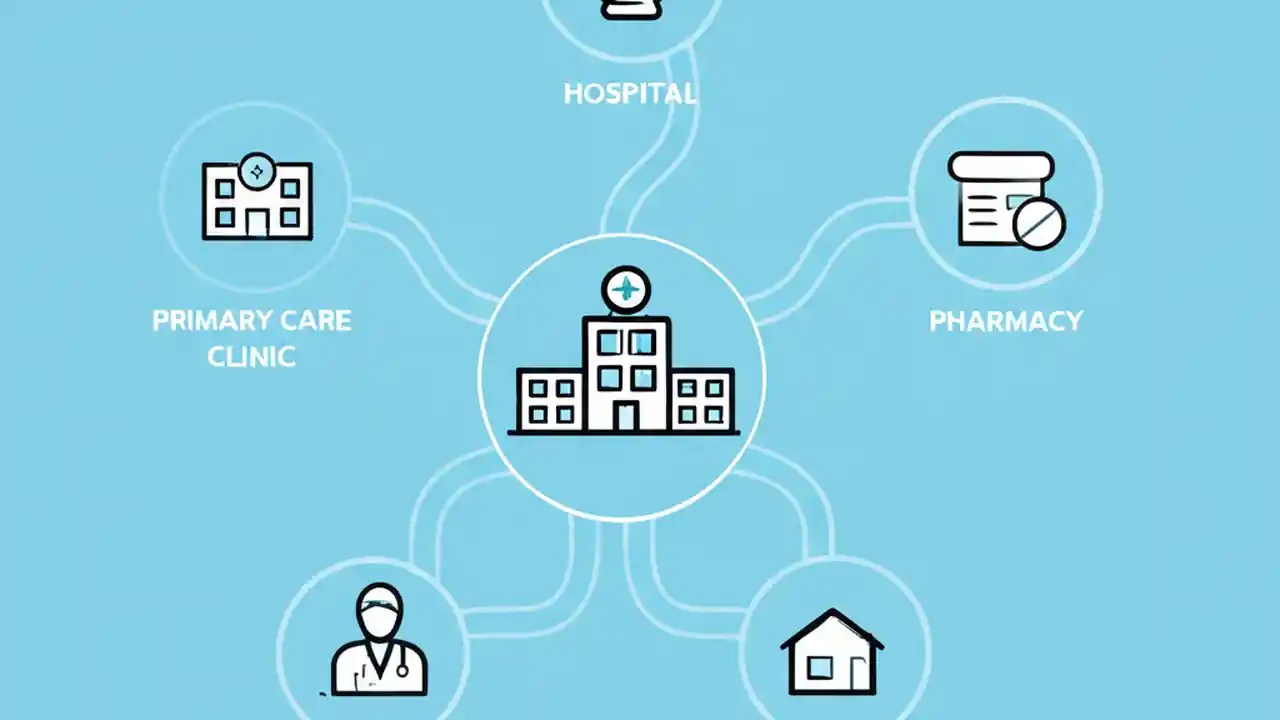 HOSPITAL

PRIMARY CARE CLINIC

PHARMACY