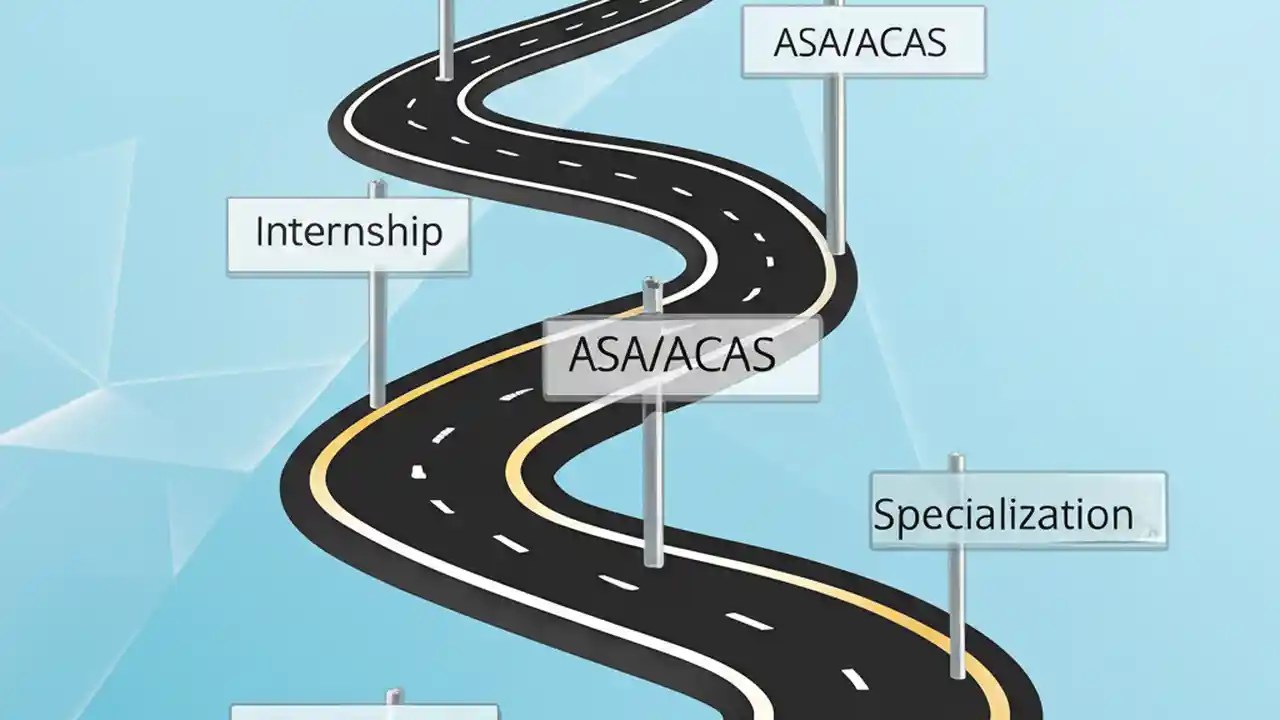 ASA/ACAS

Internship

ASA/ACAS

Specialization