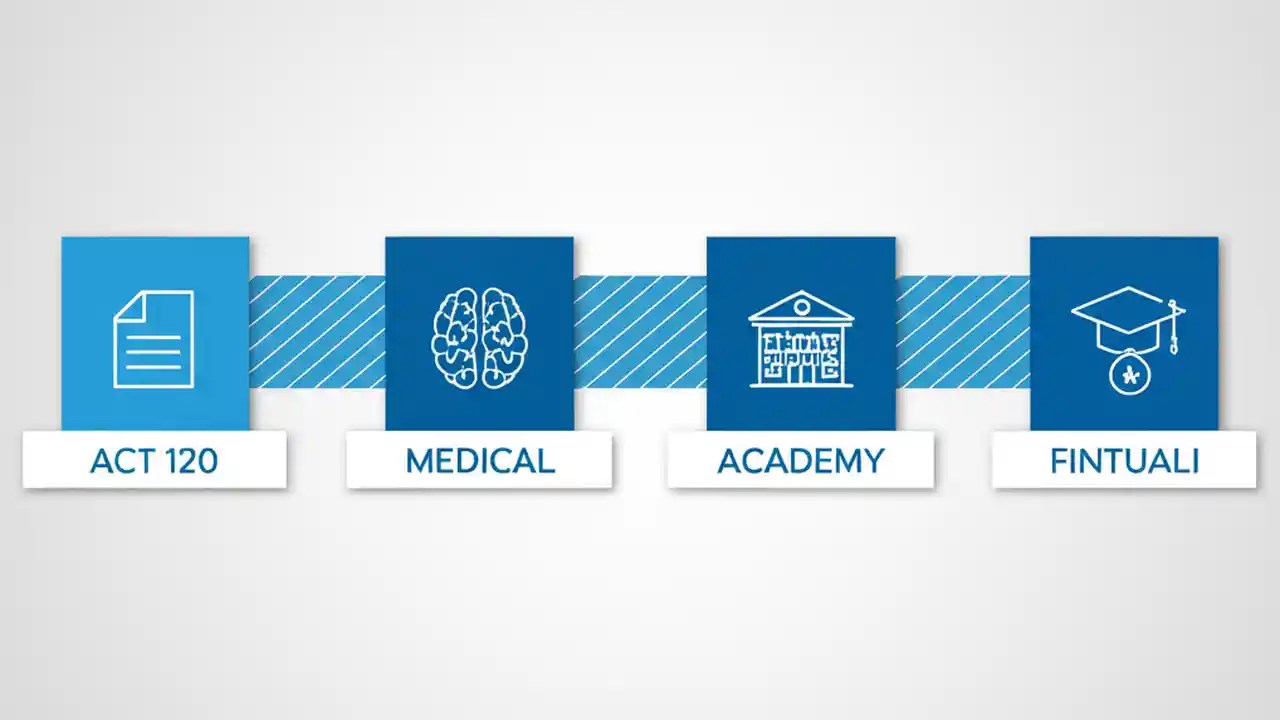 ACT 120

MEDICAL

ACADEMY

FINTUALI