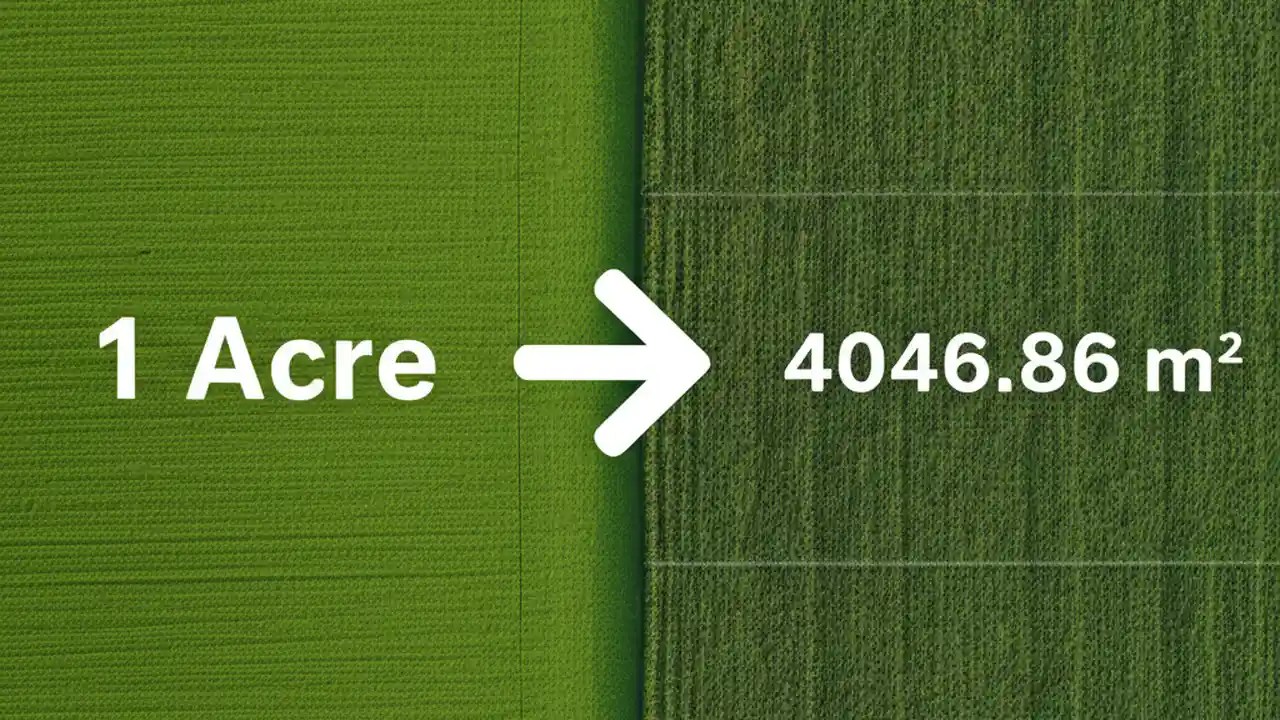 1 Acre → 4046.86 $m^2$