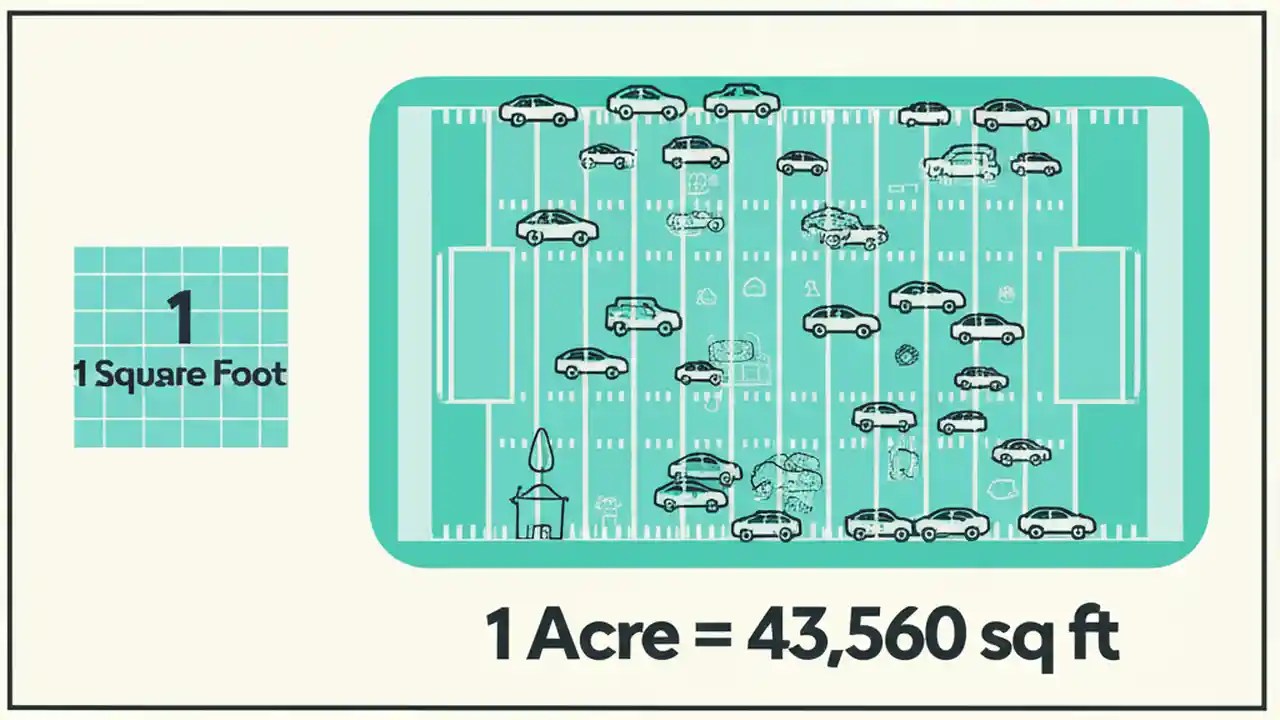 1
1 Square Foot

1 Acre = 43,560 sq ft