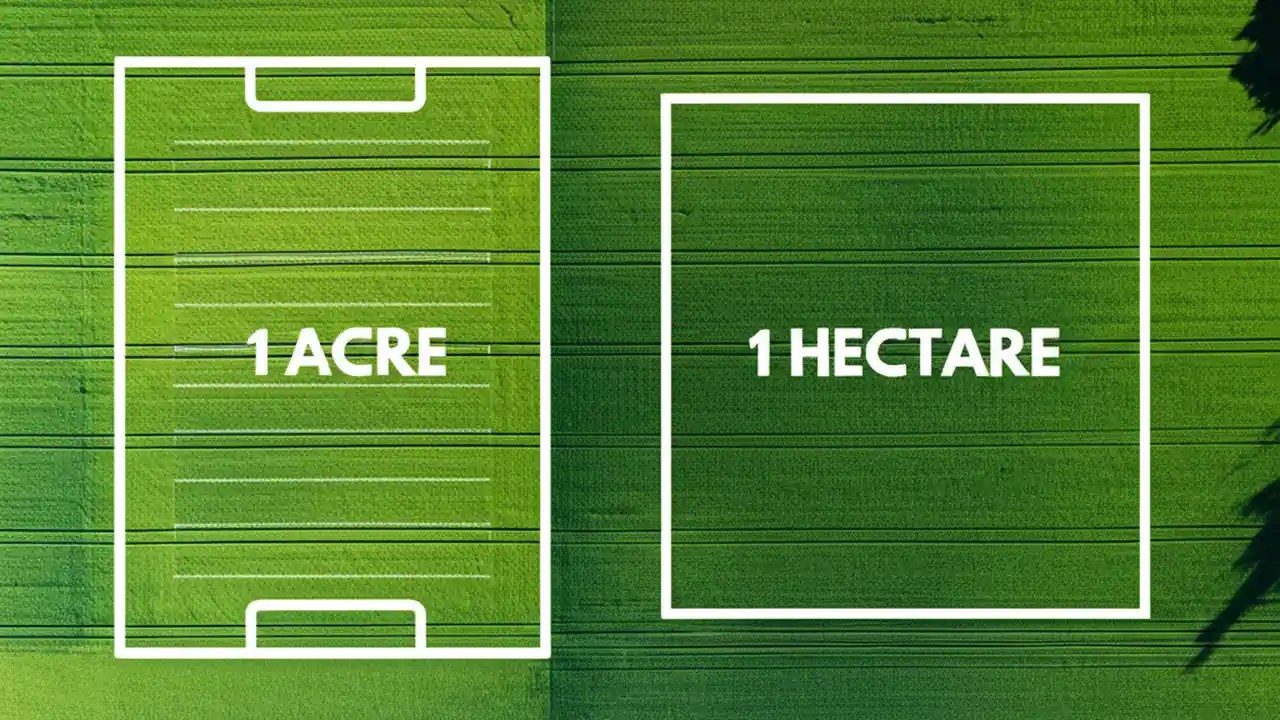 1 ACRE

1 HECTARE