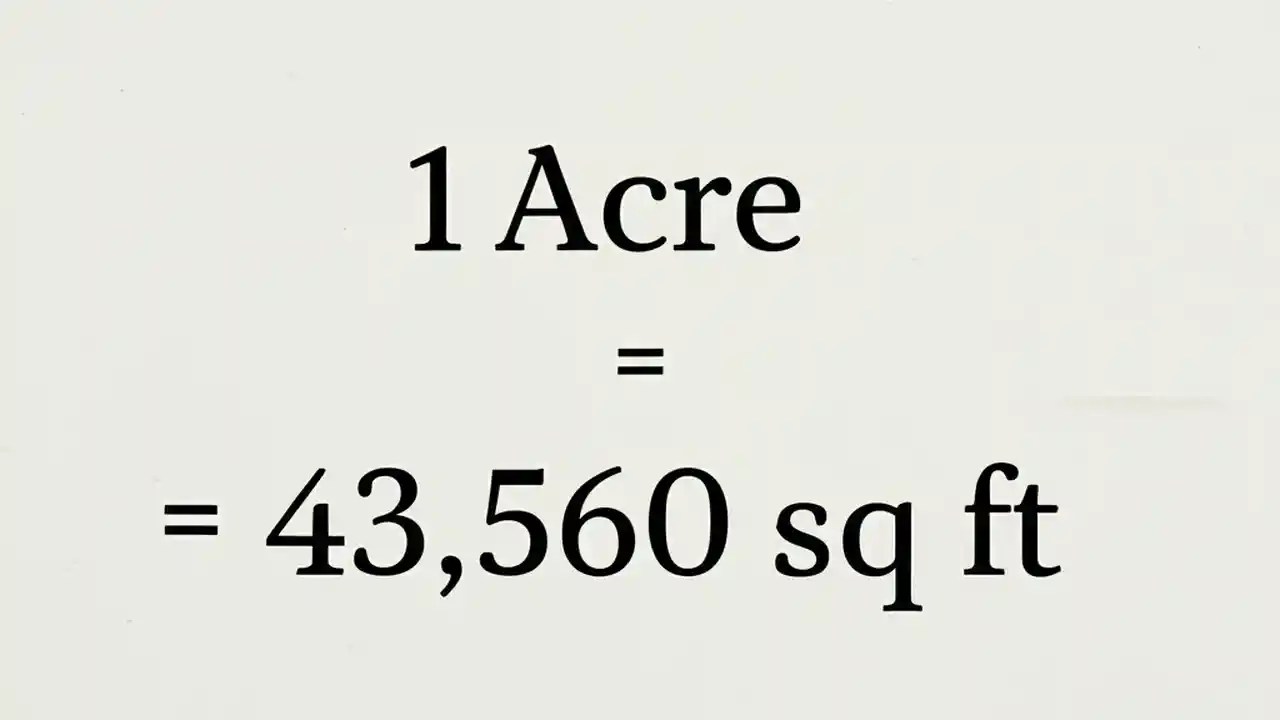 1 Acre

=

= 43,560 sq ft