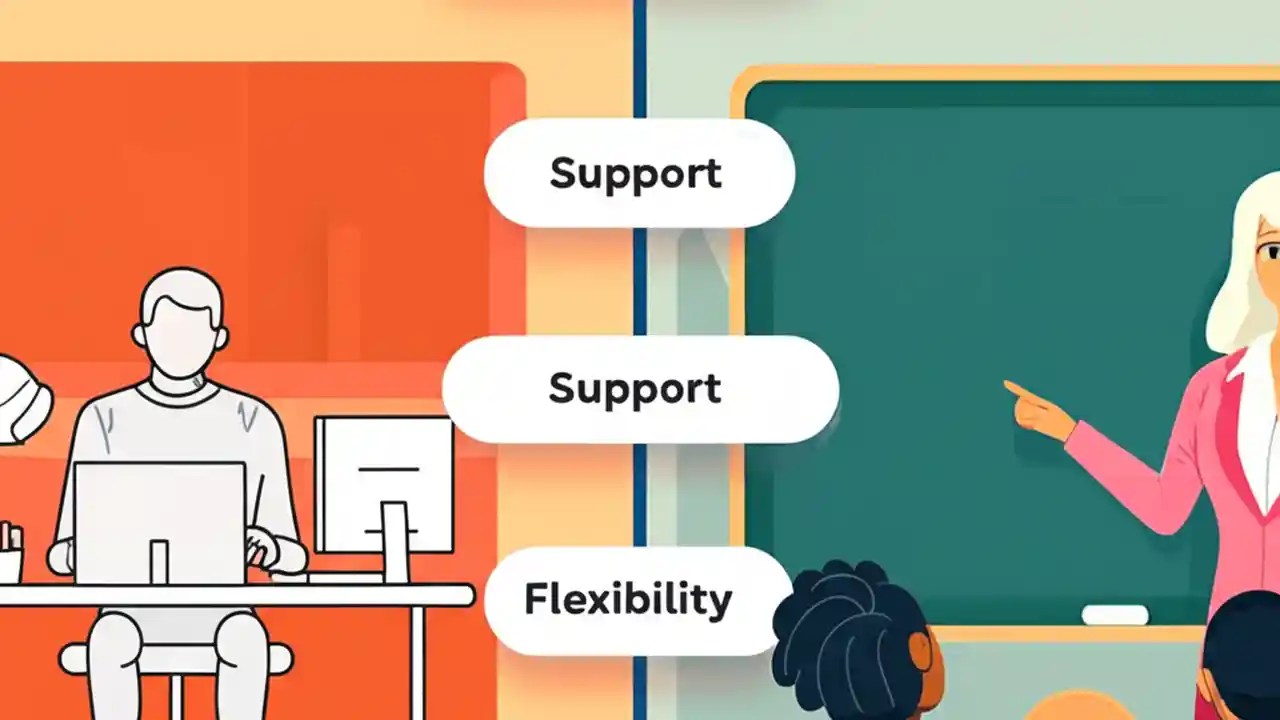 Support

Support

Flexibility