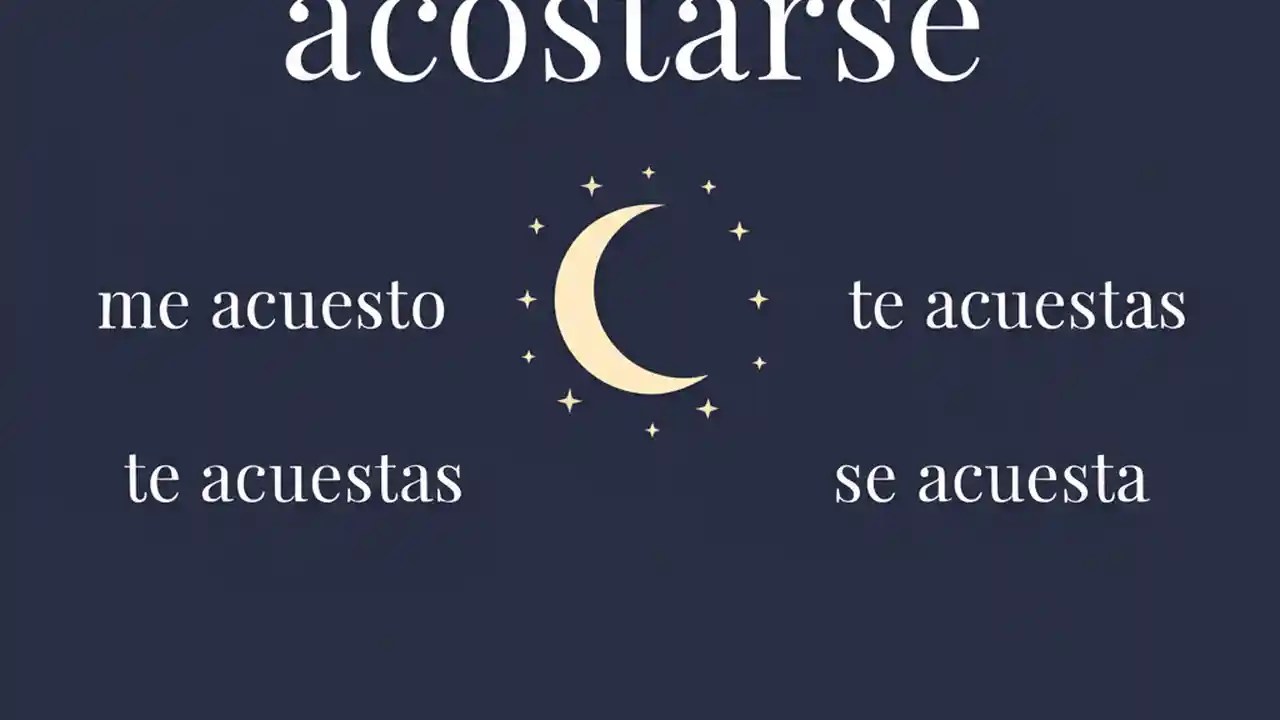 acostarse

me acuesto

te acuestas

te acuestas

se acuesta