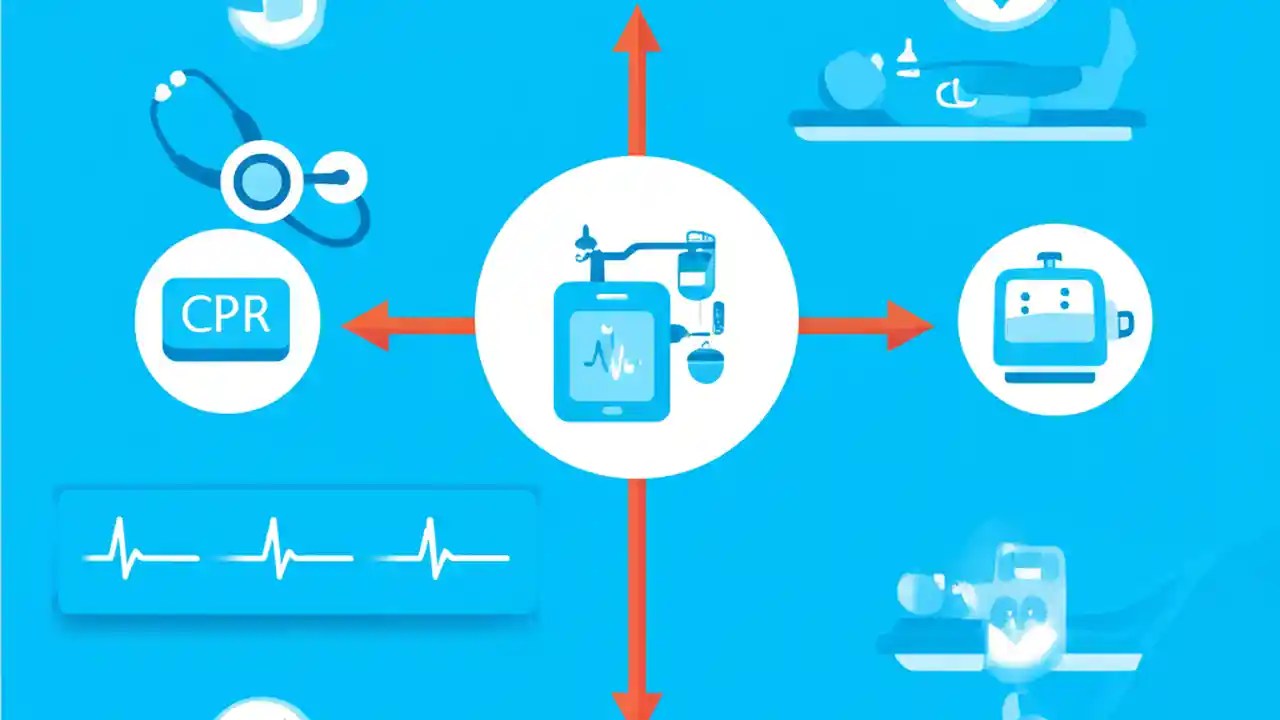 CPR