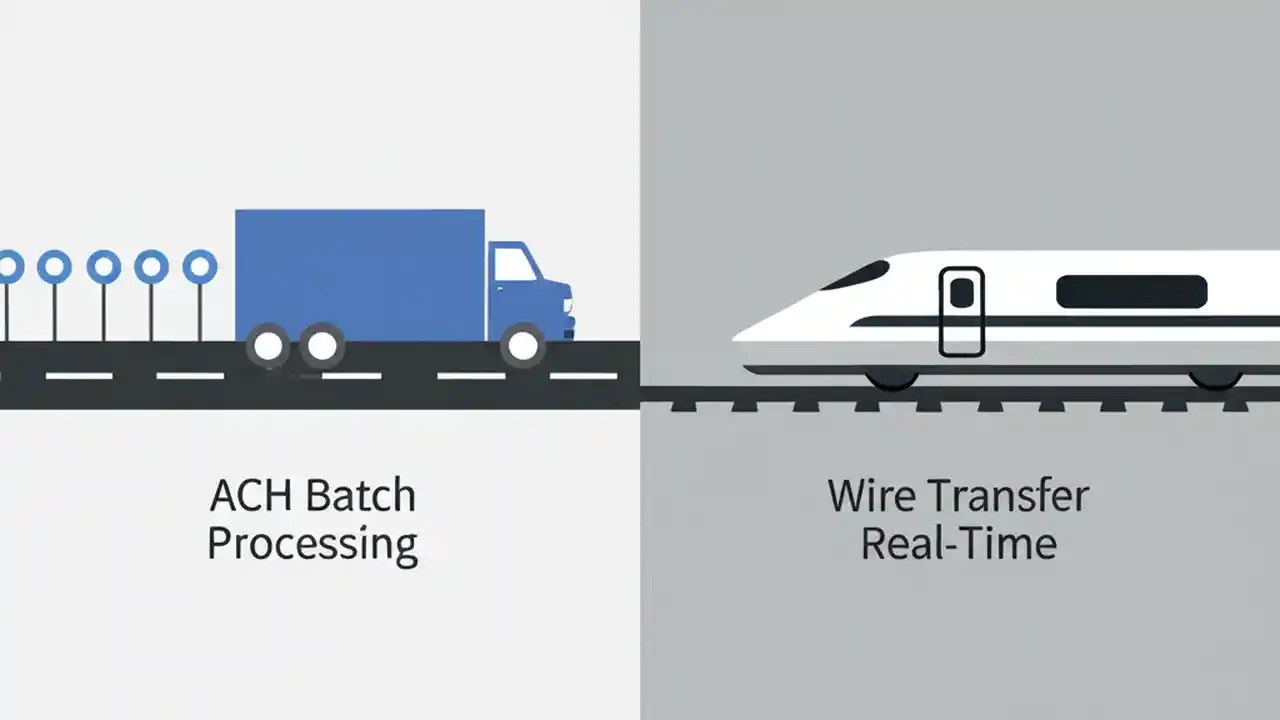 ACH Batch Processing

Wire Transfer Real-Time