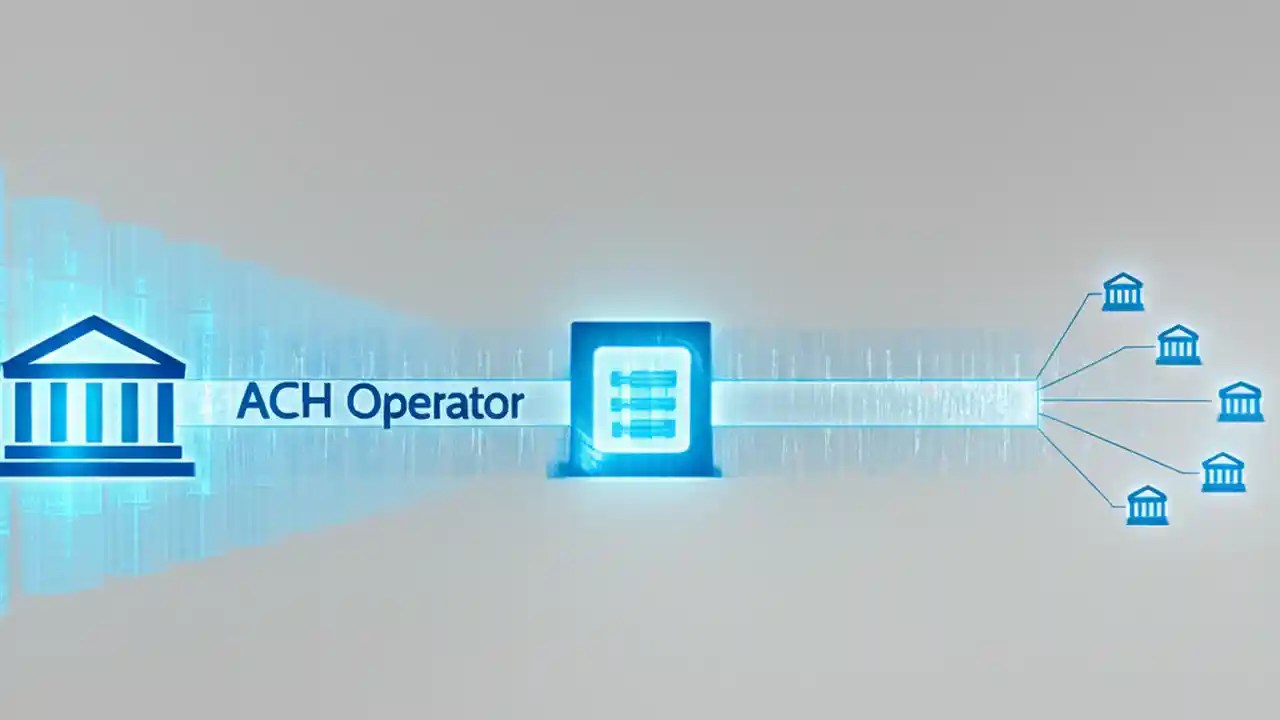 ACH Operator