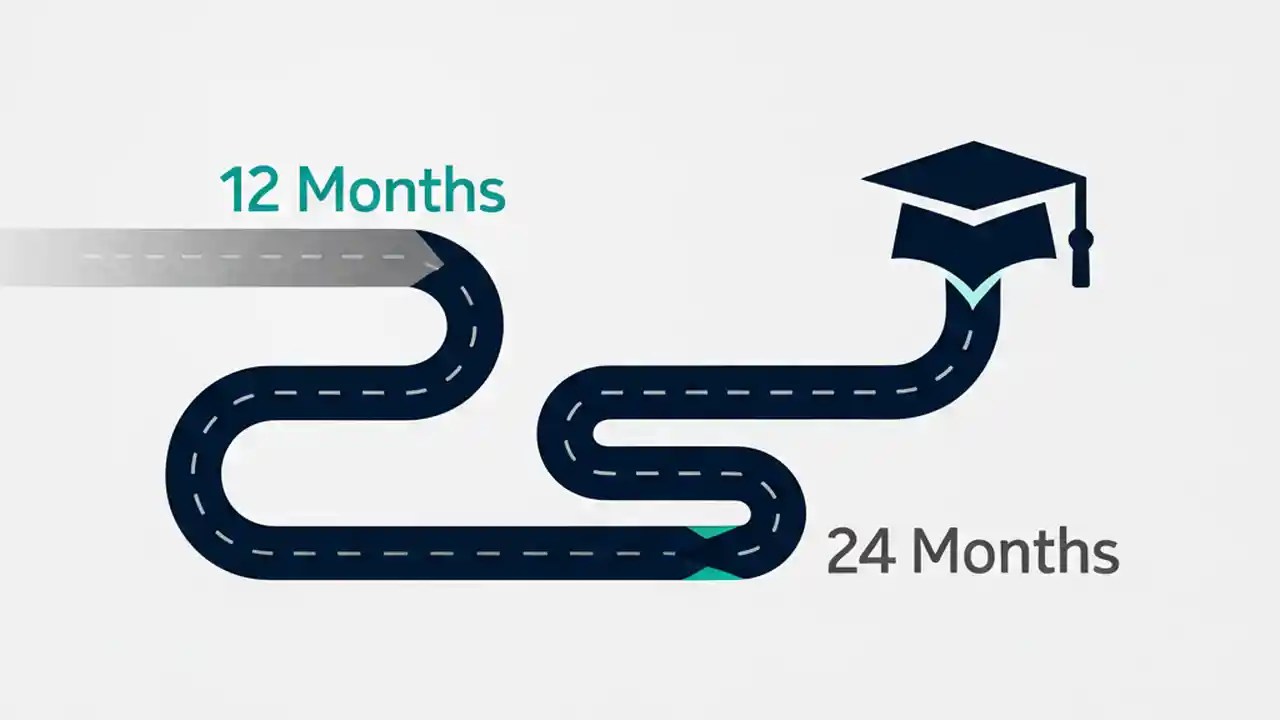 12 Months

24 Months