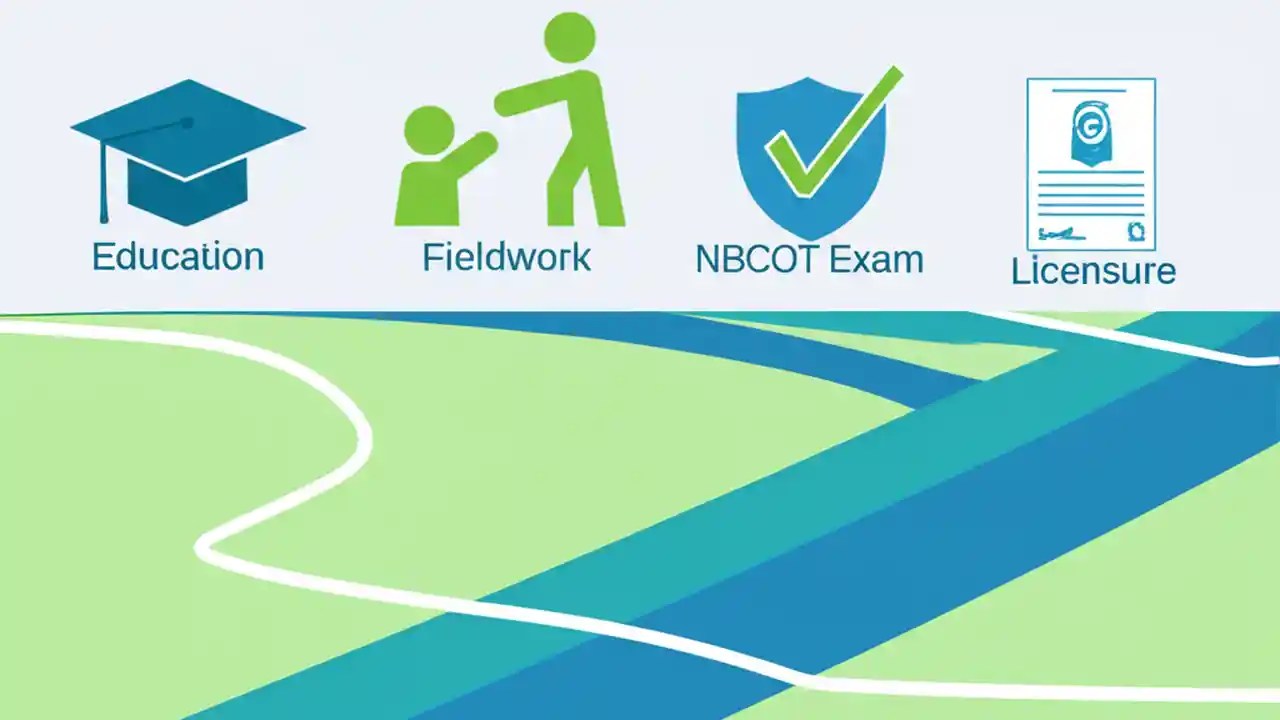 Education

Fieldwork

NBCOT Exam

Licensure