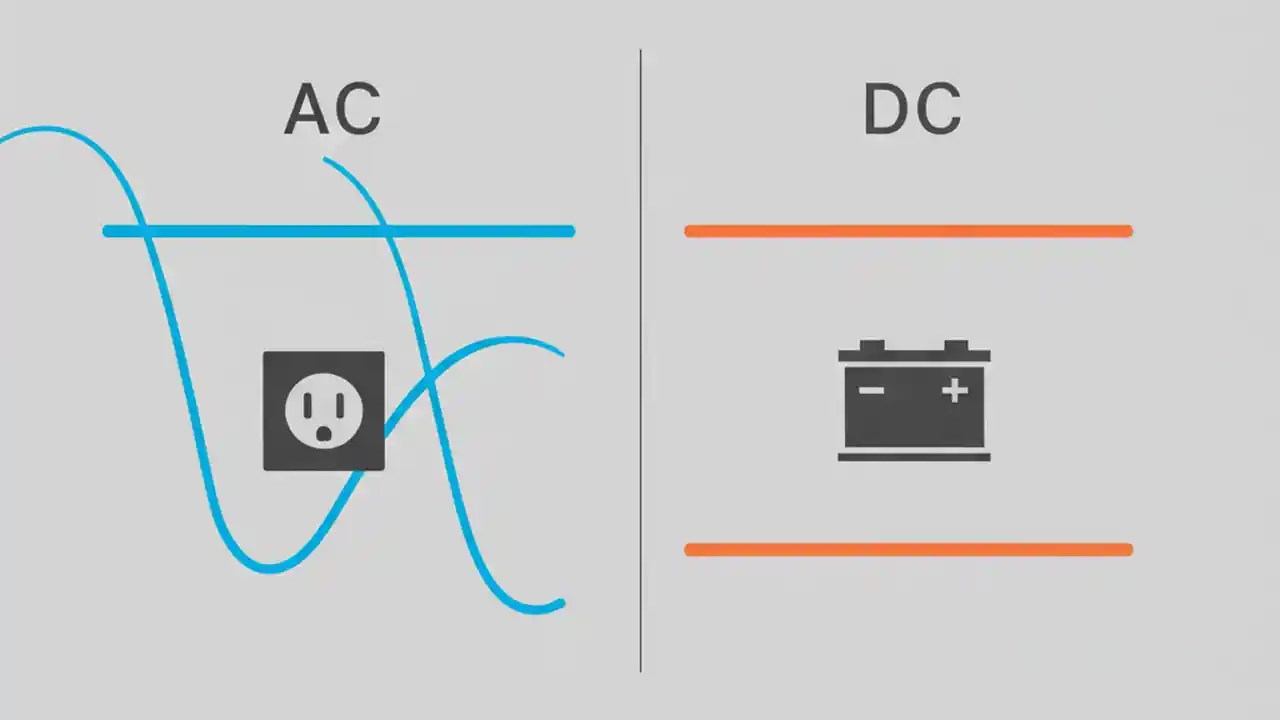 AC

DC

−  +