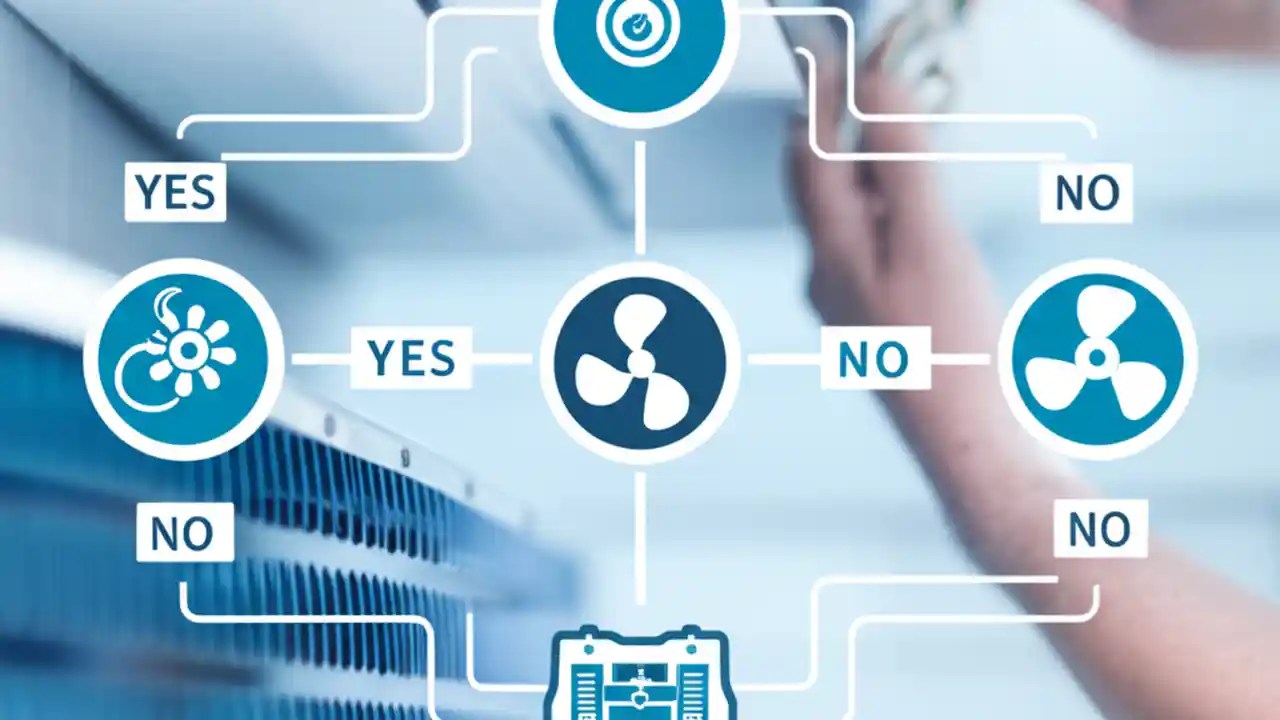 YES

NO

YES

NO

NO

NO