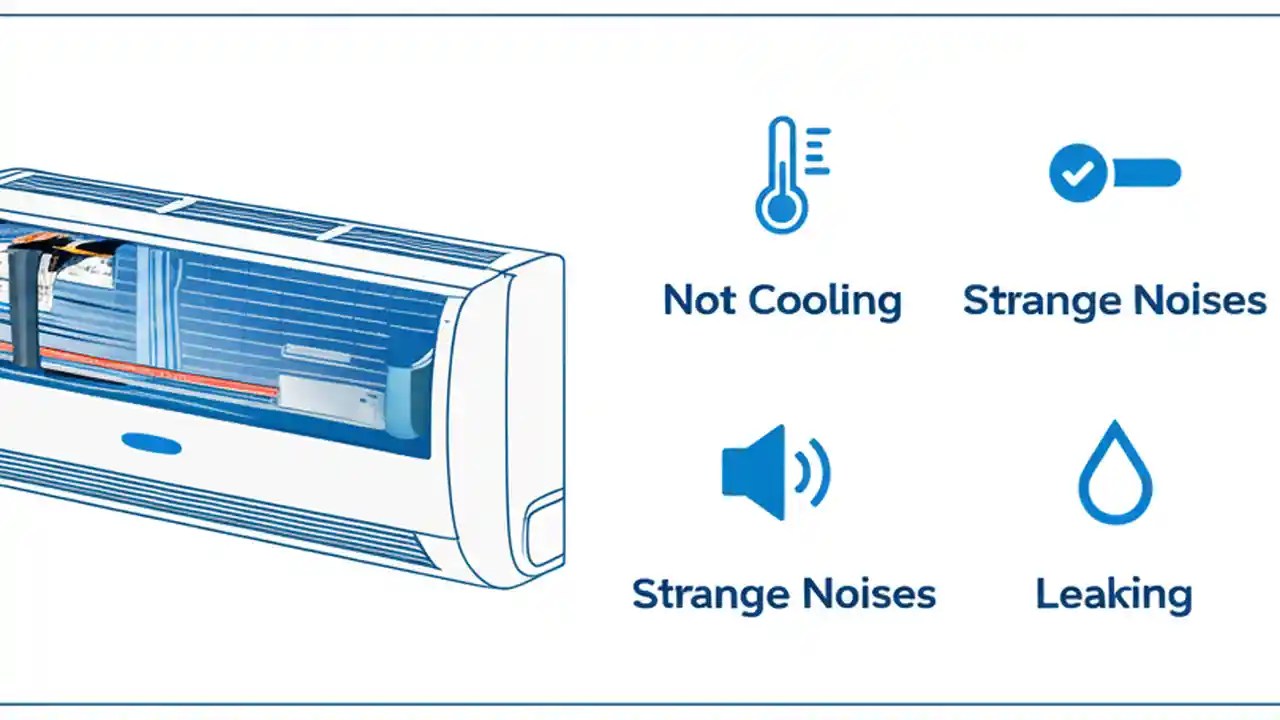 Not Cooling

Strange Noises

Strange Noises

Leaking