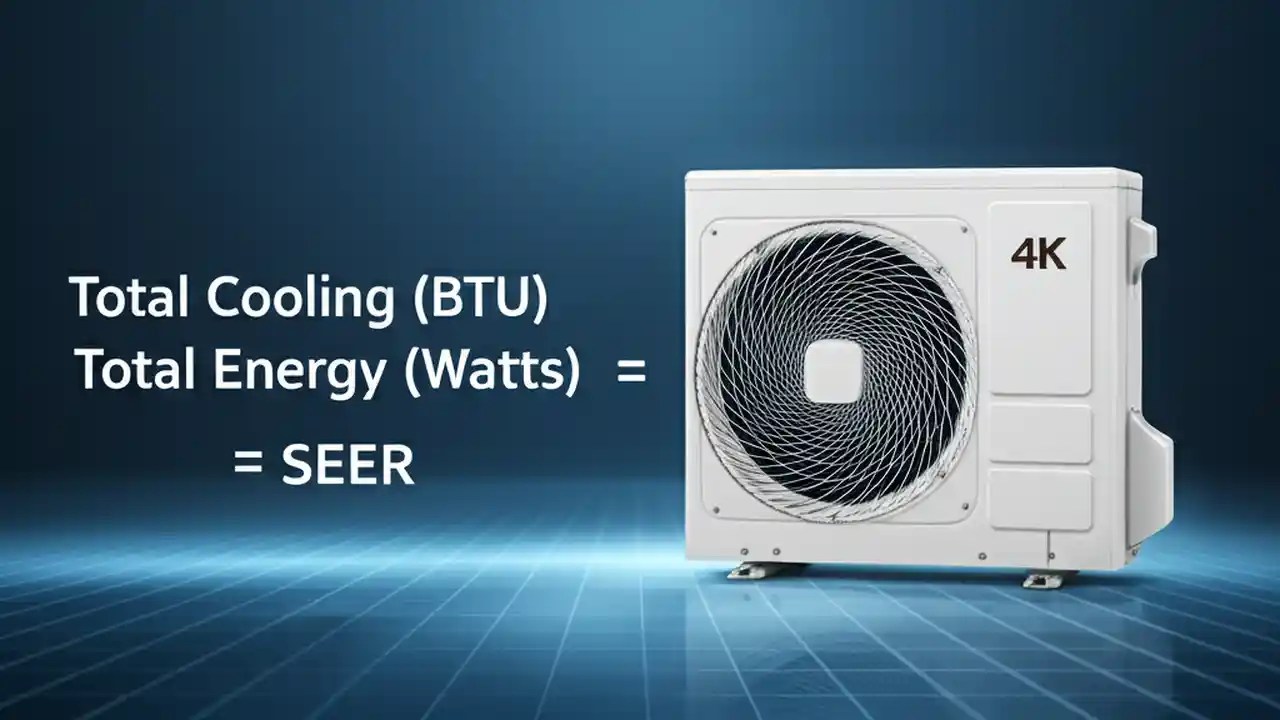 Total Cooling (BTU)
Total Energy (Watts) =

= SEER

4K