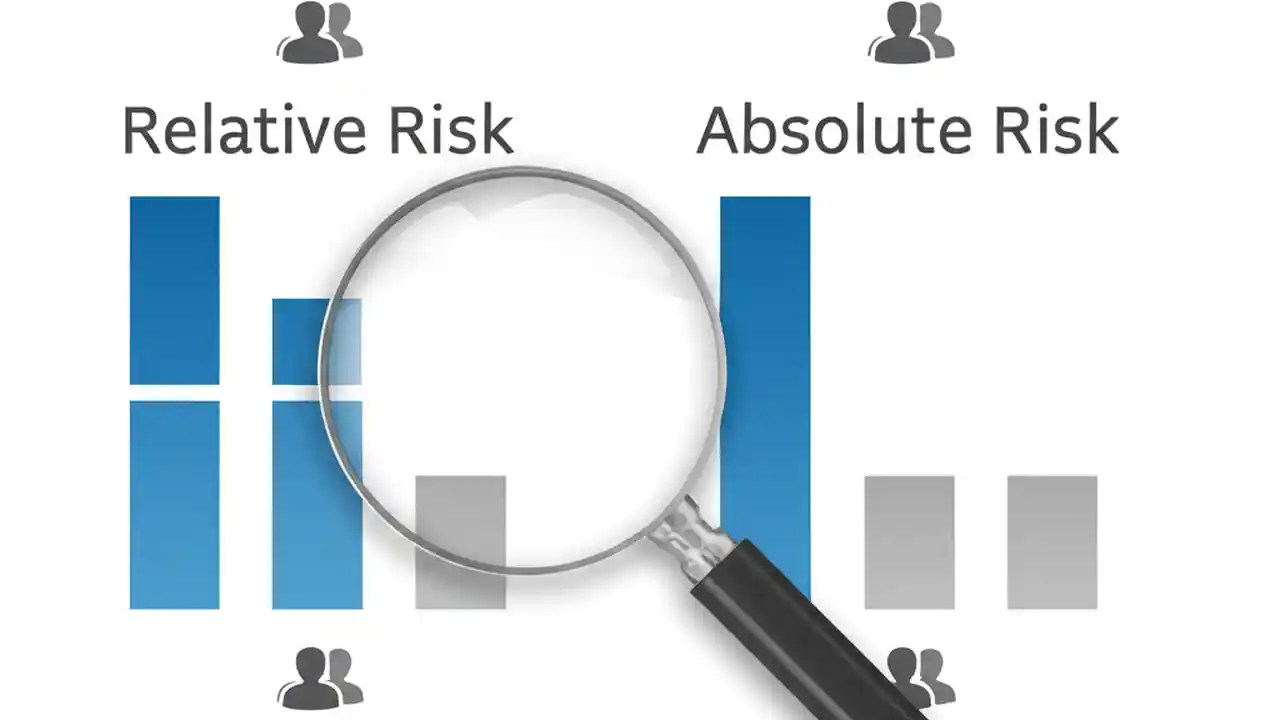 Relative Risk

Absolute Risk