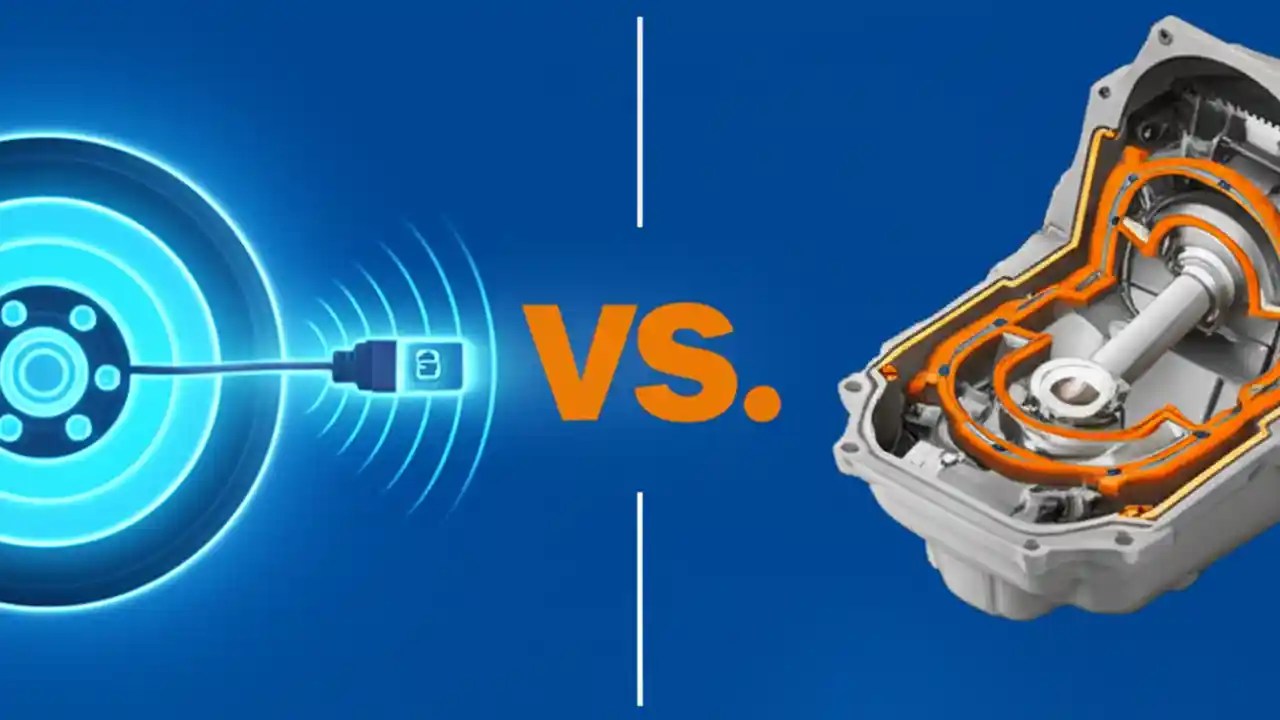 VS.