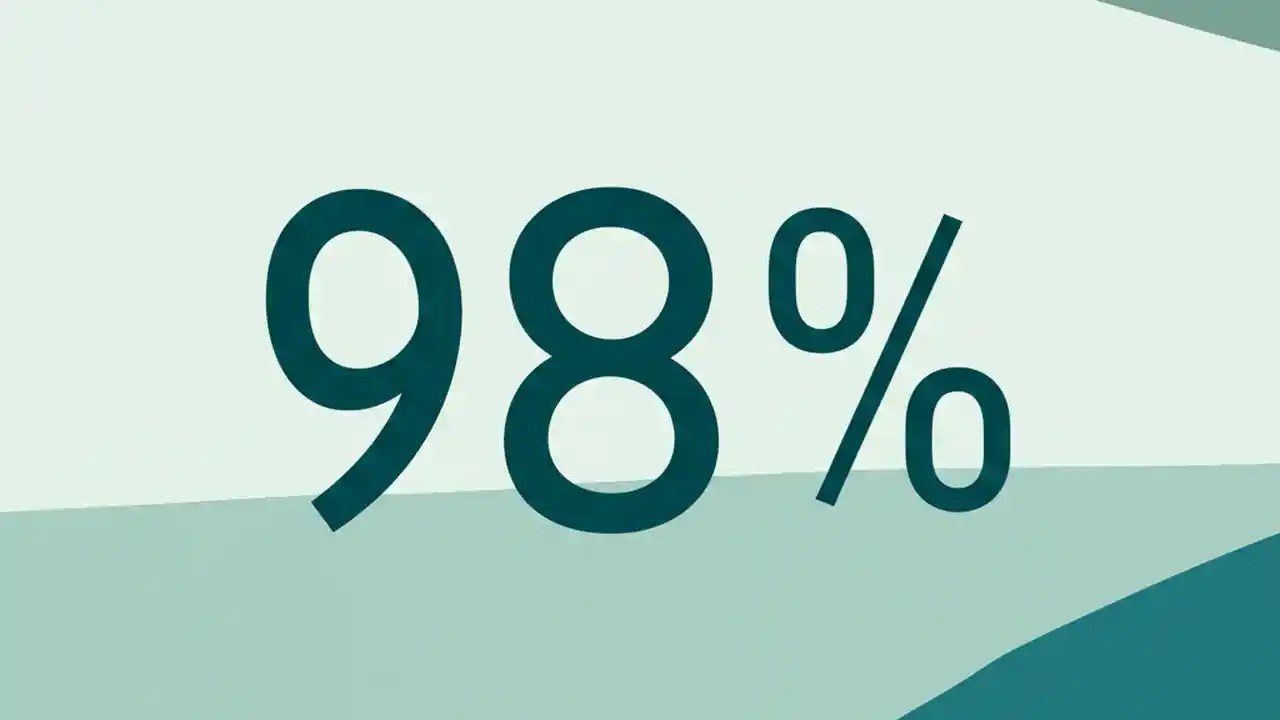 98%