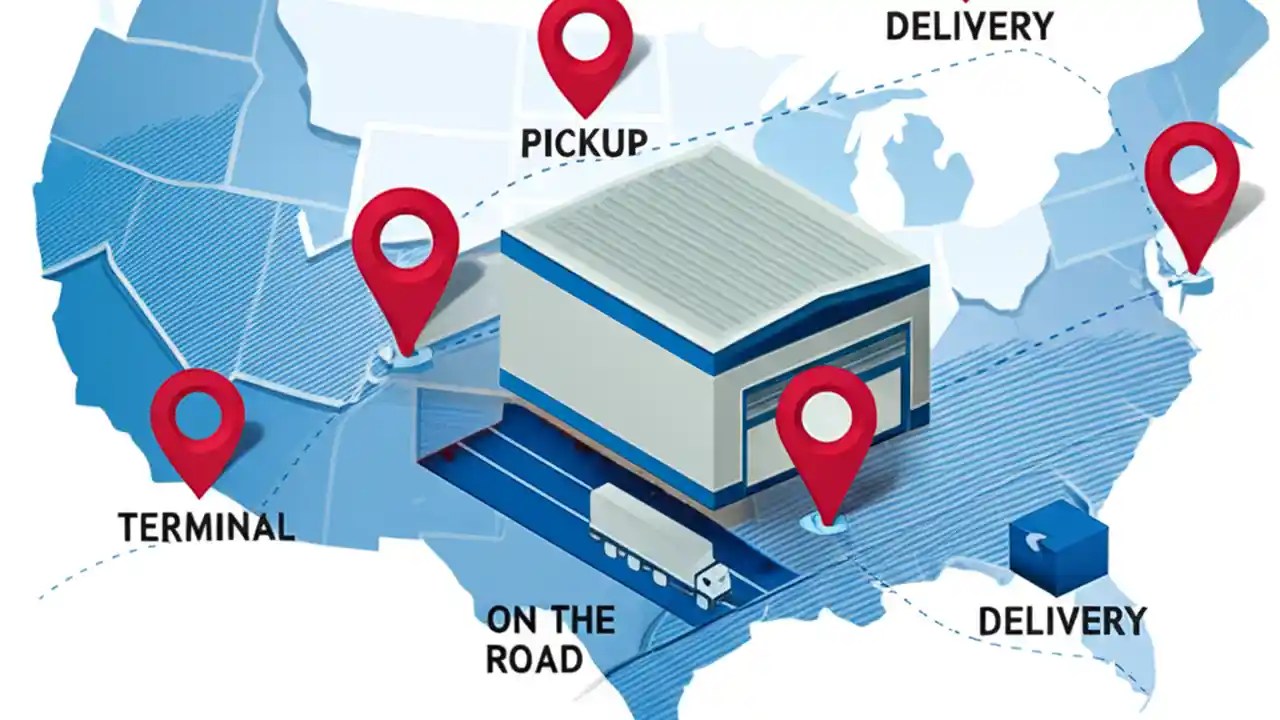 DELIVERY

PICKUP

TERMINAL

ON THE ROAD

DELIVERY