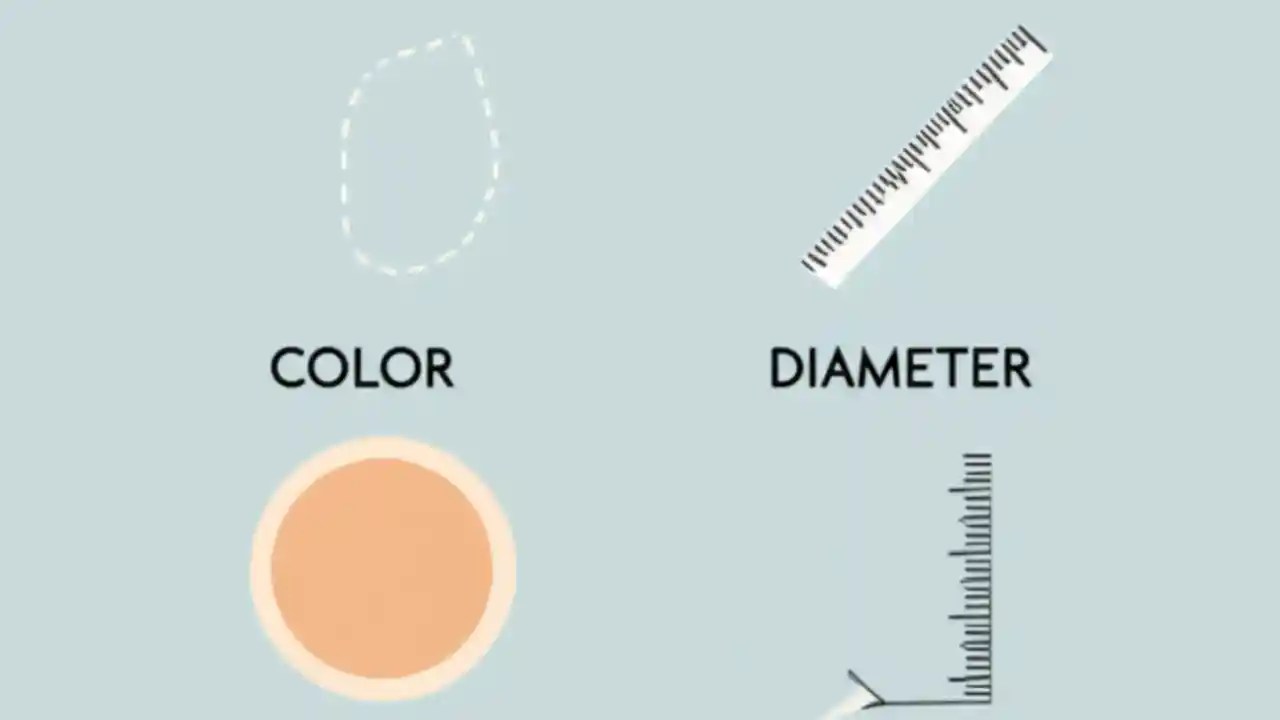 COLOR

DIAMETER