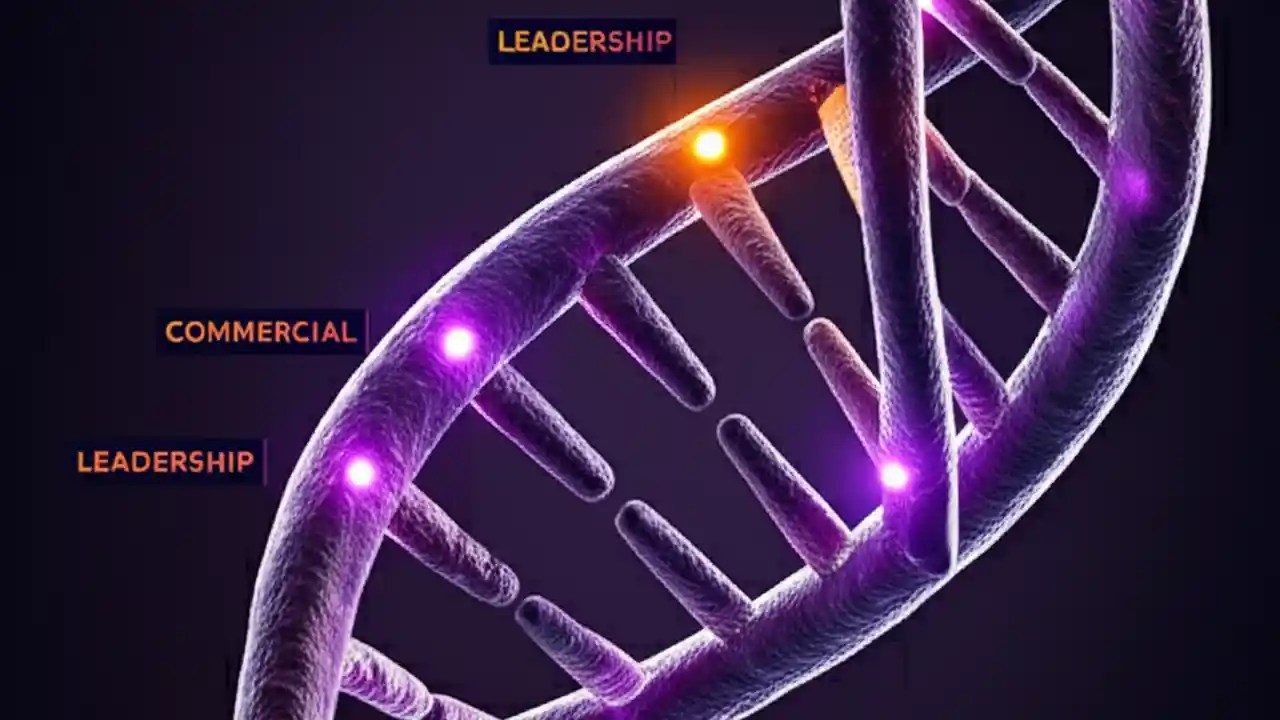 LEADERSHIP

COMMERCIAL

LEADERSHIP