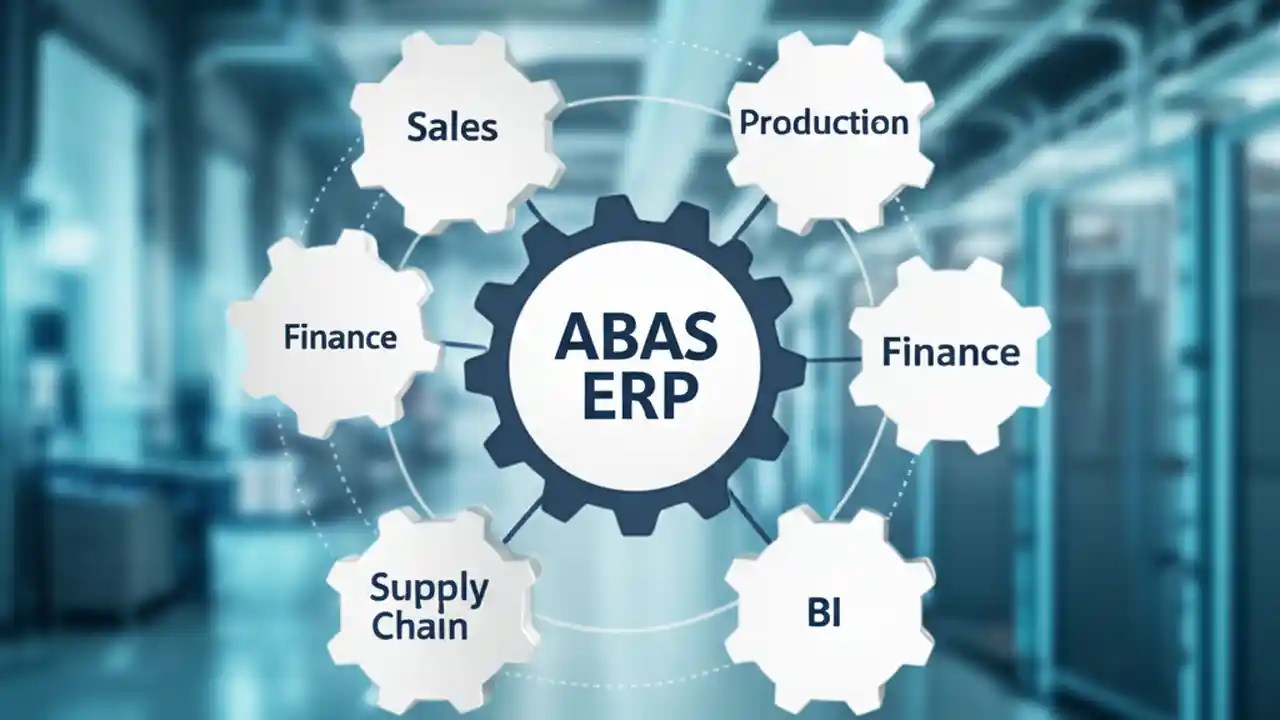 Sales

Production

Finance

ABAS
ERP

Finance

Supply
Chain

BI