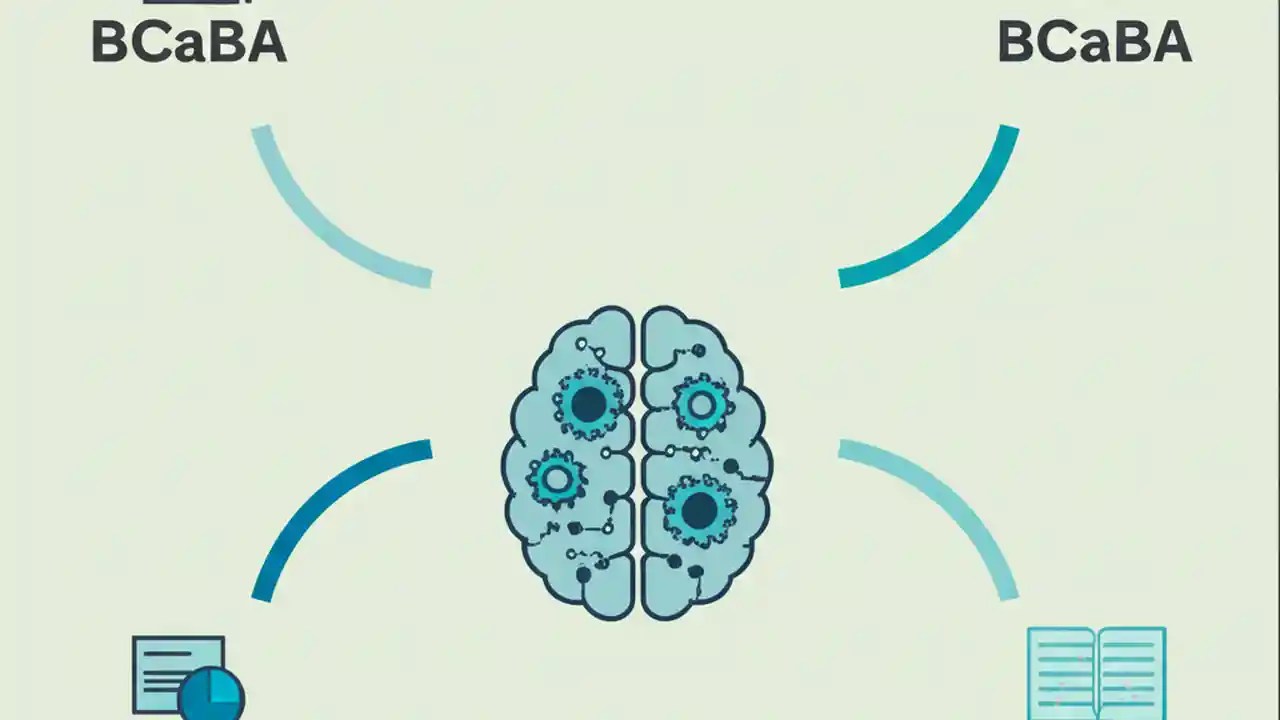 BCaBA

BCaBA